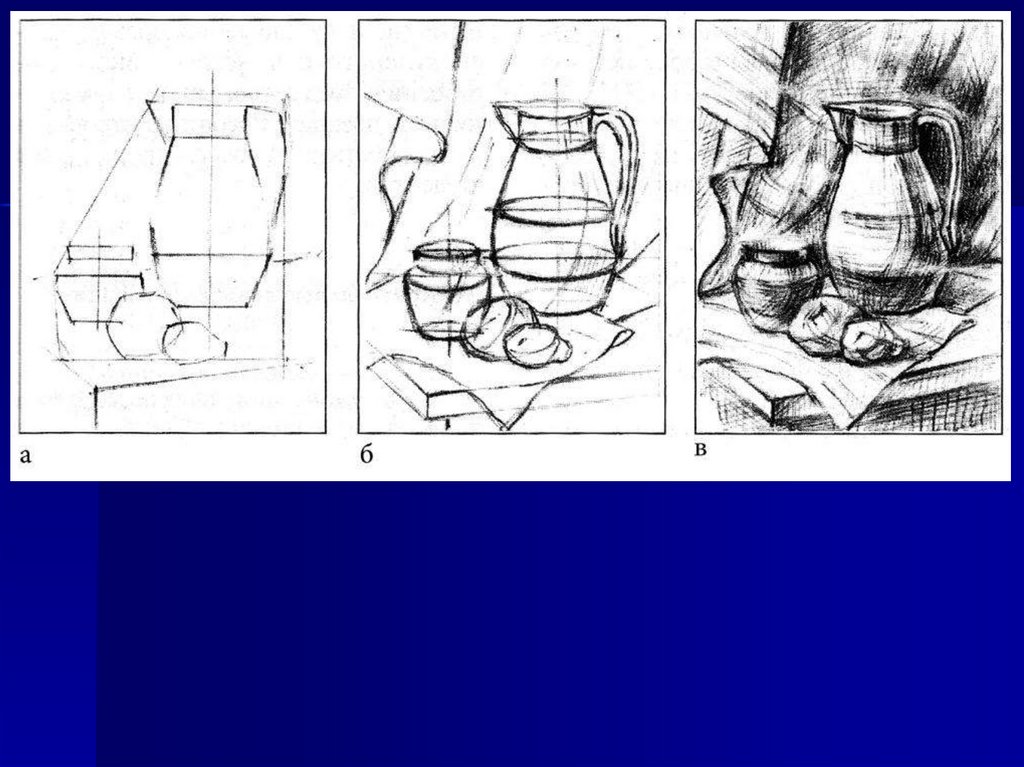 а

б

в