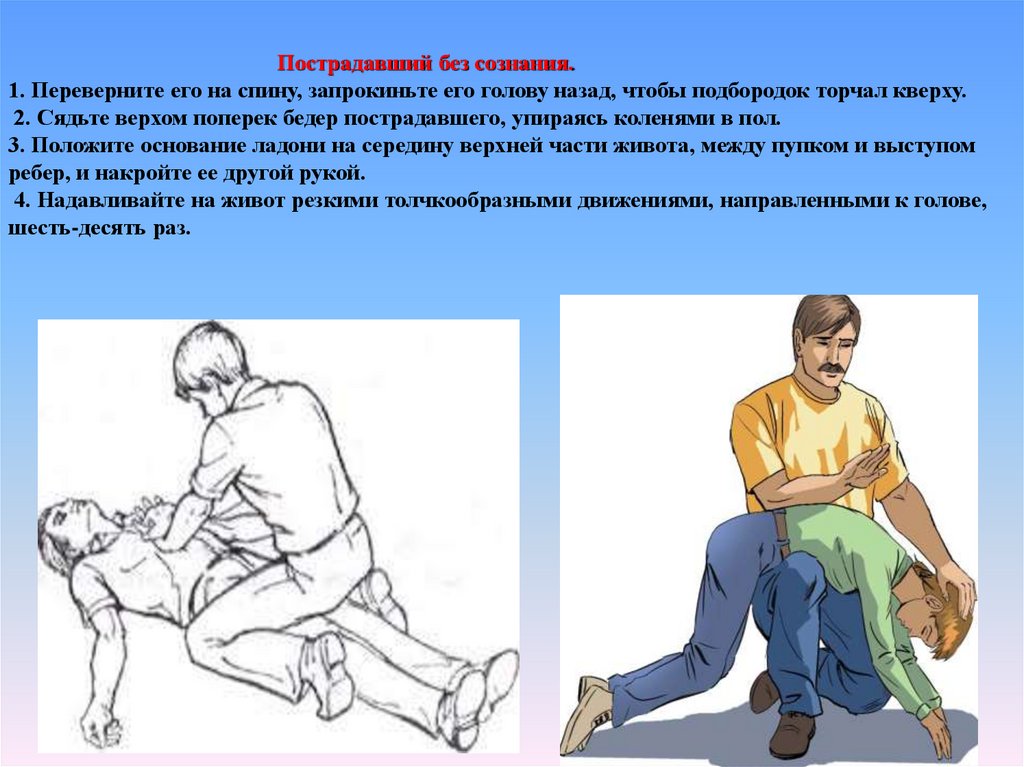 Пострадавший без сознания.

1. Переверните его на спину, запрокиньте его голову назад, чтобы подбородок торчал кверху.
2. Сядьте верхом поперек бедер пострадавшего, упираясь коленями в пол.
3. Положите основание ладони на середину верхней части живота, между пупком и выступом ребер, и накройте ее другой рукой.
4. Надавливайте на живот резкими толчкообразными движениями, направленными к голове, шесть-десять раз.