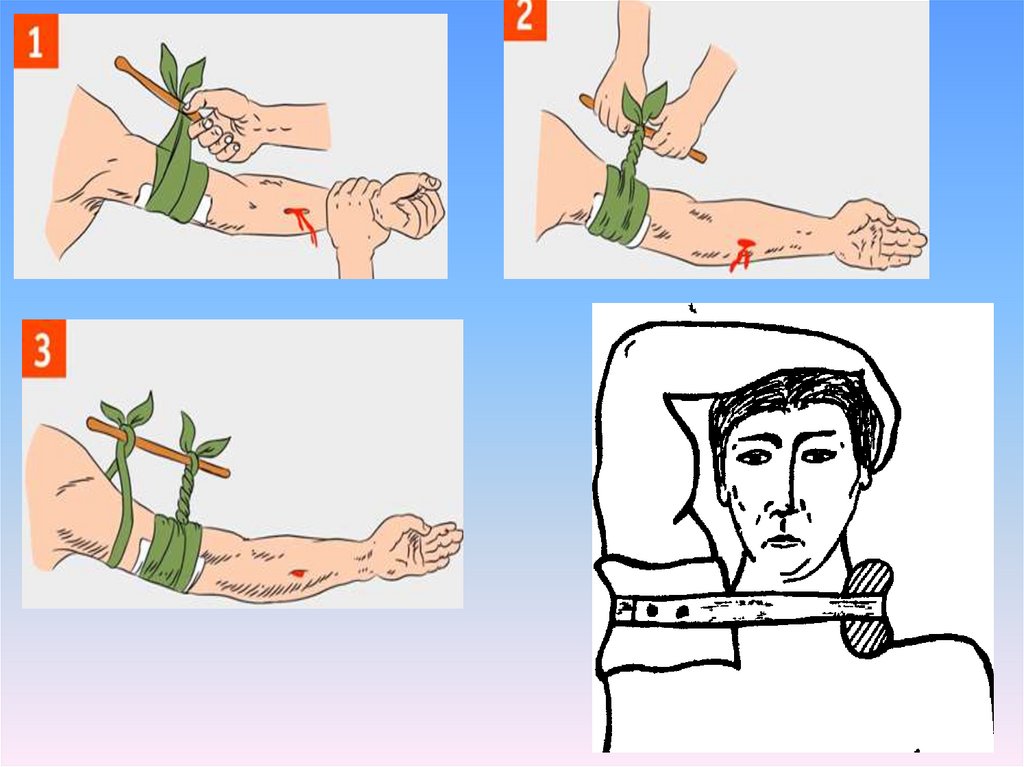 1

2

3