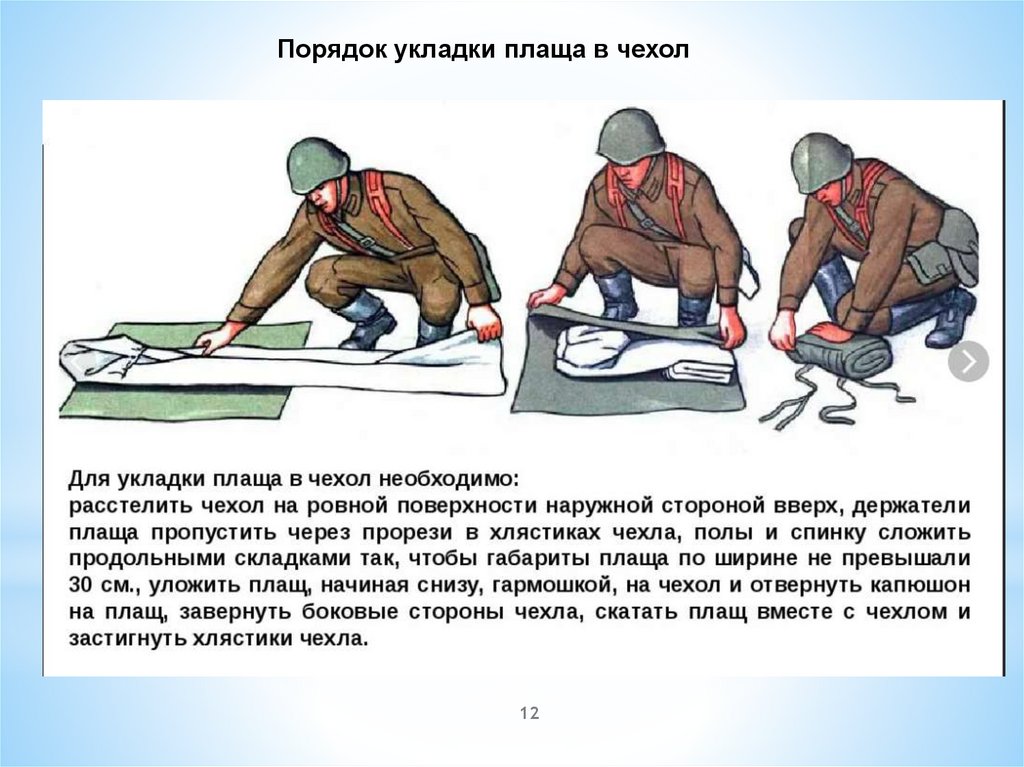 Порядок укладки плаща в чехол

Для укладки плаща в чехол необходимо:
расстелить чехол на ровной поверхности наружной стороной вверх, держатели плаща пропустить через прорези в хлястиках чехла, полы и спинку сложить продольными складками так, чтобы габариты плаща по ширине не превышали 30 см., уложить плащ, начиная снизу, гармошкой, на чехол и отвернуть капюшон на плащ, завернуть боковые стороны чехла, скатать плащ вместе с чехлом и застигнуть хлястики чехла.

12