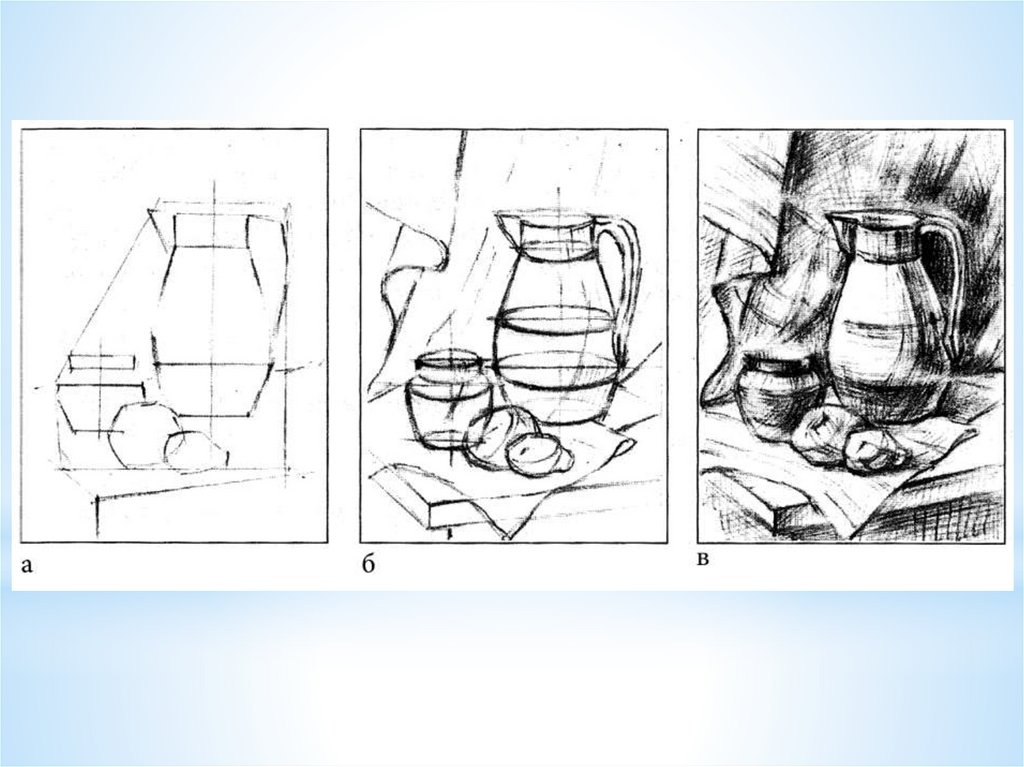 а

б

в