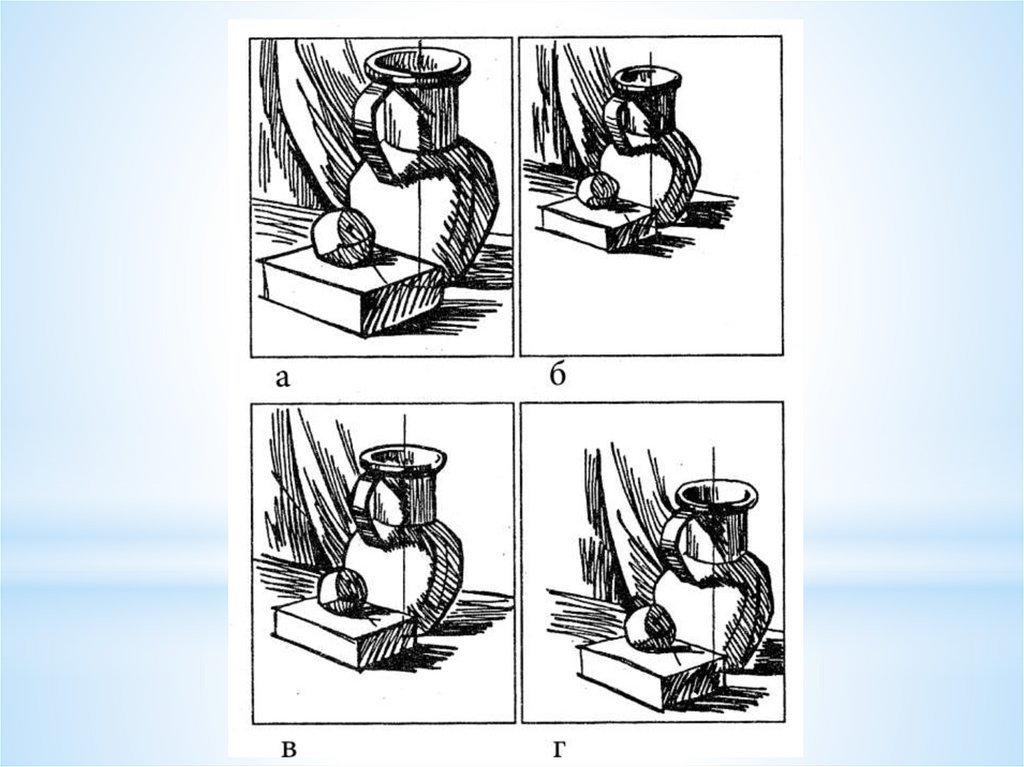 а
б
в
г