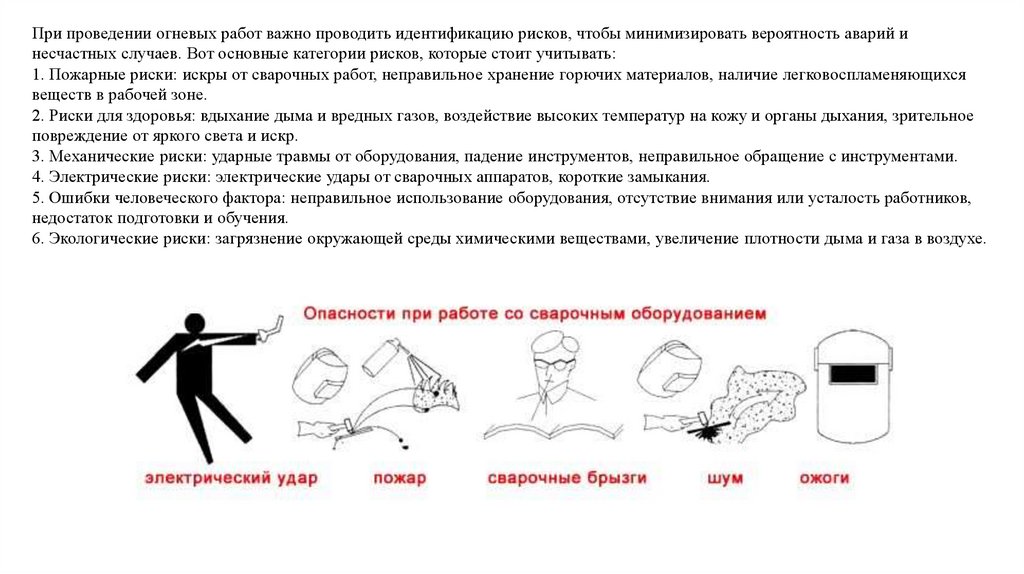 При проведении огневых работ важно проводить идентификацию рисков, чтобы минимизировать вероятность аварий и несчастных случаев. Вот основные категории рисков, которые стоит учитывать:
1. Пожарные риски: искры от сварочных работ, неправильное хранение горючих материалов, наличие легковоспламеняющихся веществ в рабочей зоне.
2. Риски для здоровья: вдыхание дыма и вредных газов, воздействие высоких температур на кожу и органы дыхания, зрительное повреждение от яркого света и искр.
3. Механические риски: ударные травмы от оборудования, падение инструментов, неправильное обращение с инструментами.
4. Электрические риски: электрические удары от сварочных аппаратов, короткие замыкания.
5. Ошибки человеческого фактора: неправильное использование оборудования, отсутствие внимания или усталость работников, недостаток подготовки и обучения.
6. Экологические риски: загрязнение окружающей среды химическими веществами, увеличение плотности дыма и газа в воздухе.

Опасности при работе со сварочным оборудованием

электрический удар

пожар

сварочные брызги

шум

ожоги