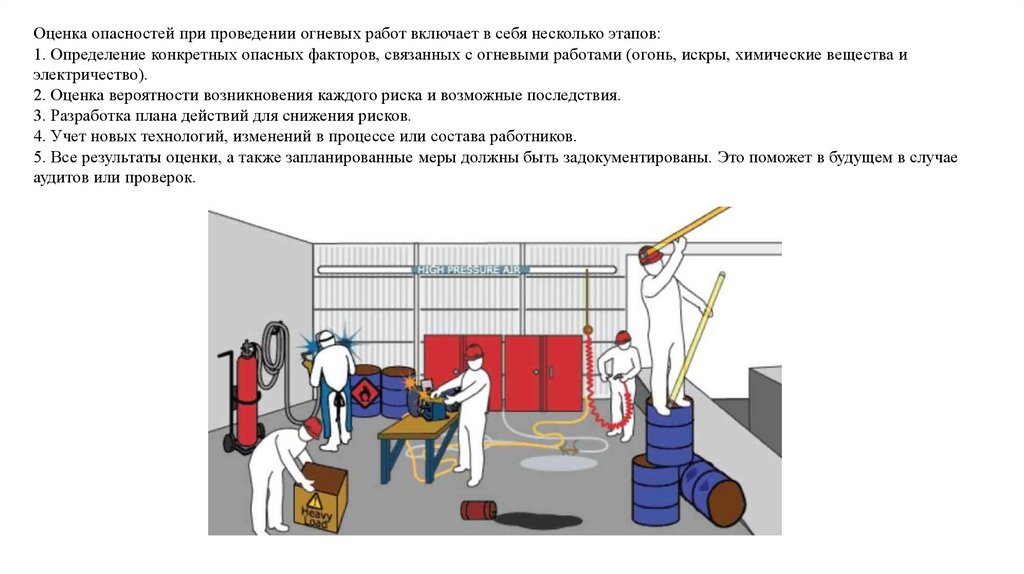 Оценка опасностей при проведении огневых работ включает в себя несколько этапов:
1. Определение конкретных опасных факторов, связанных с огневыми работами (огонь, искры, химические вещества и электричество).
2. Оценка вероятности возникновения каждого риска и возможные последствия.
3. Разработка плана действий для снижения рисков.
4. Учет новых технологий, изменений в процессе или состава работников.
5. Все результаты оценки, а также запланированные меры должны быть задокументированы. Это поможет в будущем в случае аудитов или проверок.

HIGH PRESSURE AIR

Heavy Load