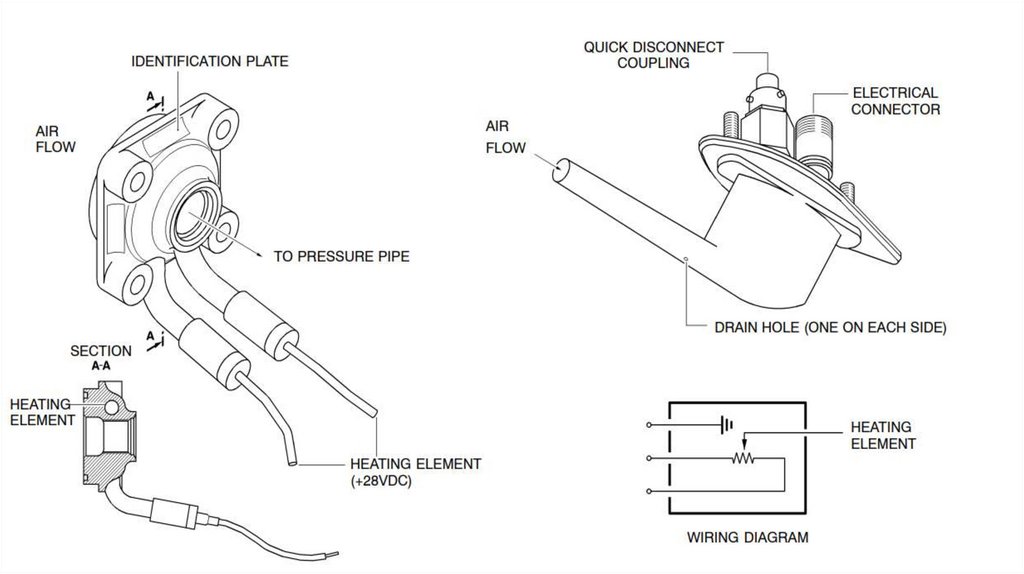 IDENTIFICATION PLATE

A

AIR FLOW

TO PRESSURE PIPE

A

SECTION A-A

HEATING ELEMENT

HEATING ELEMENT (+28VDC)

QUICK DISCONNECT COUPLING

ELECTRICAL CONNECTOR

AIR FLOW

DRAIN HOLE (ONE ON EACH SIDE)

HEATING ELEMENT

WIRING DIAGRAM