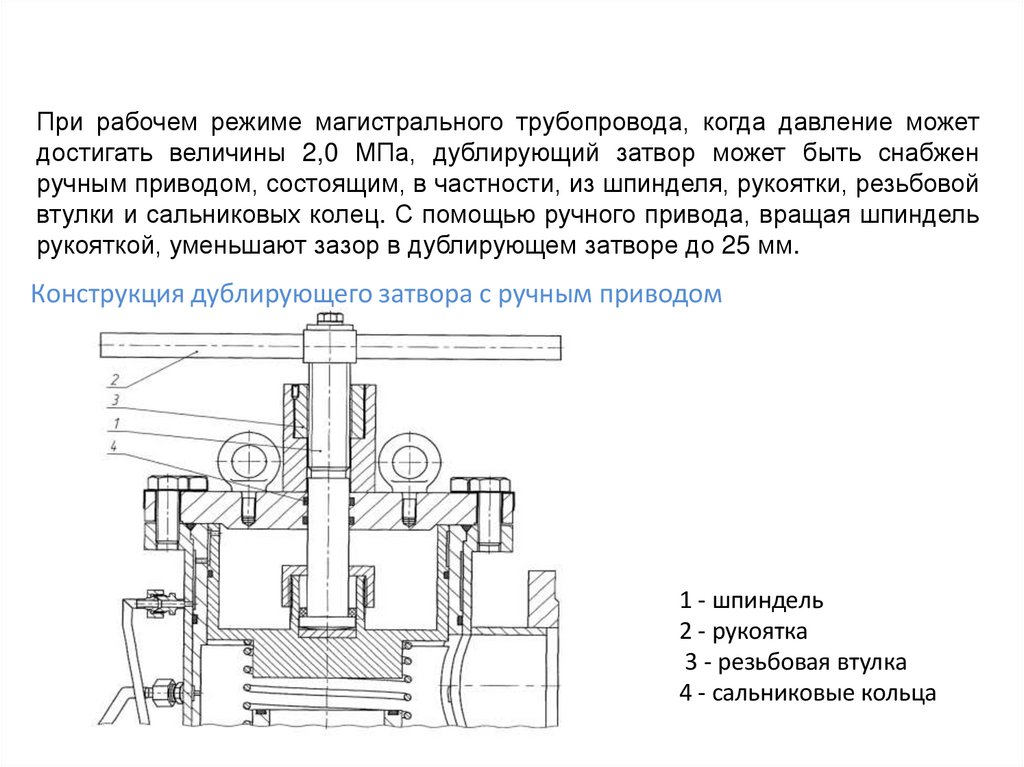 При рабочем режиме магистрального трубопровода, когда давление может достигать величины 2,0 МПа, дублирующий затвор может быть снабжен ручным приводом, состоящим, в частности, из шпинделя, рукоятки, резьбовой втулки и сальниковых колец. С помощью ручного привода, вращая шпиндель рукояткой, уменьшают зазор в дублирующем затворе до 25 мм.

Конструкция дублирующего затвора с ручным приводом

2
3
1
4

1 - шпиндель
2 - рукоятка
3 - резьбовая втулка
4 - сальниковые кольца