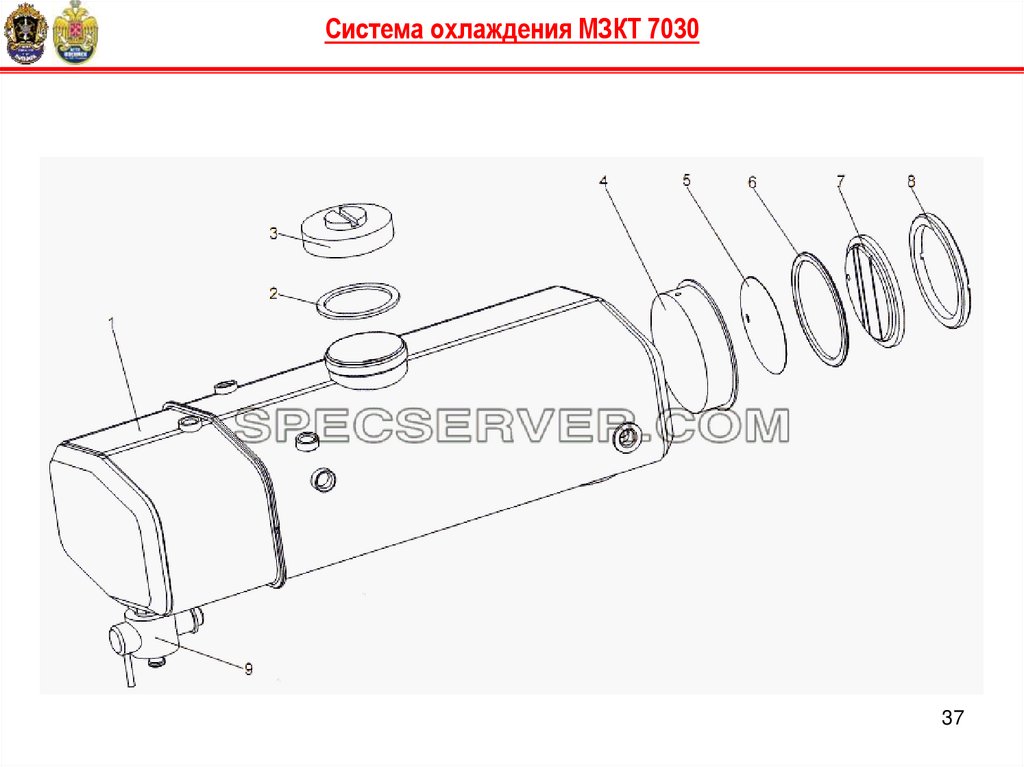 Система охлаждения МЗКТ 7030

4
5
6
7
8
3
2
1
SPECSERVER.COM
9

37