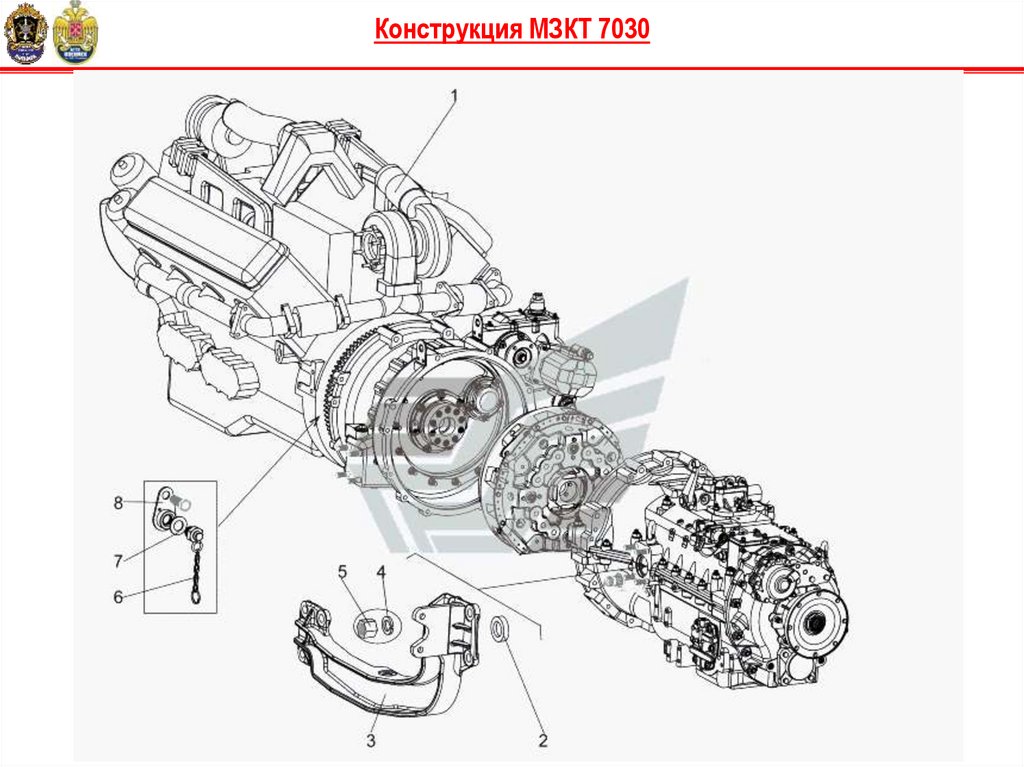 Конструкция МЗКТ 7030

1
8
7
6
5
4
3
2