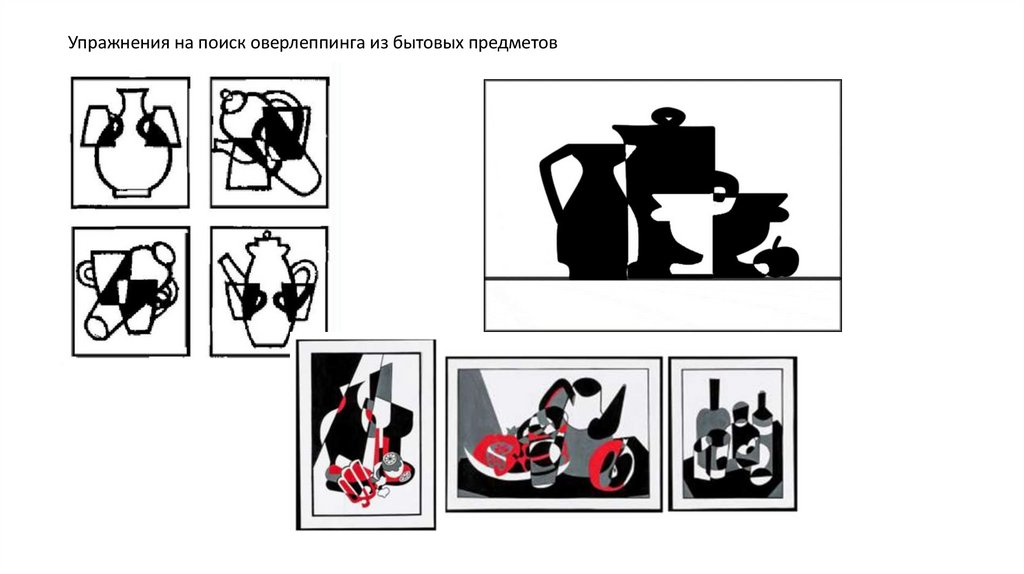 Упражнения на поиск оверлеппинга из бытовых предметов