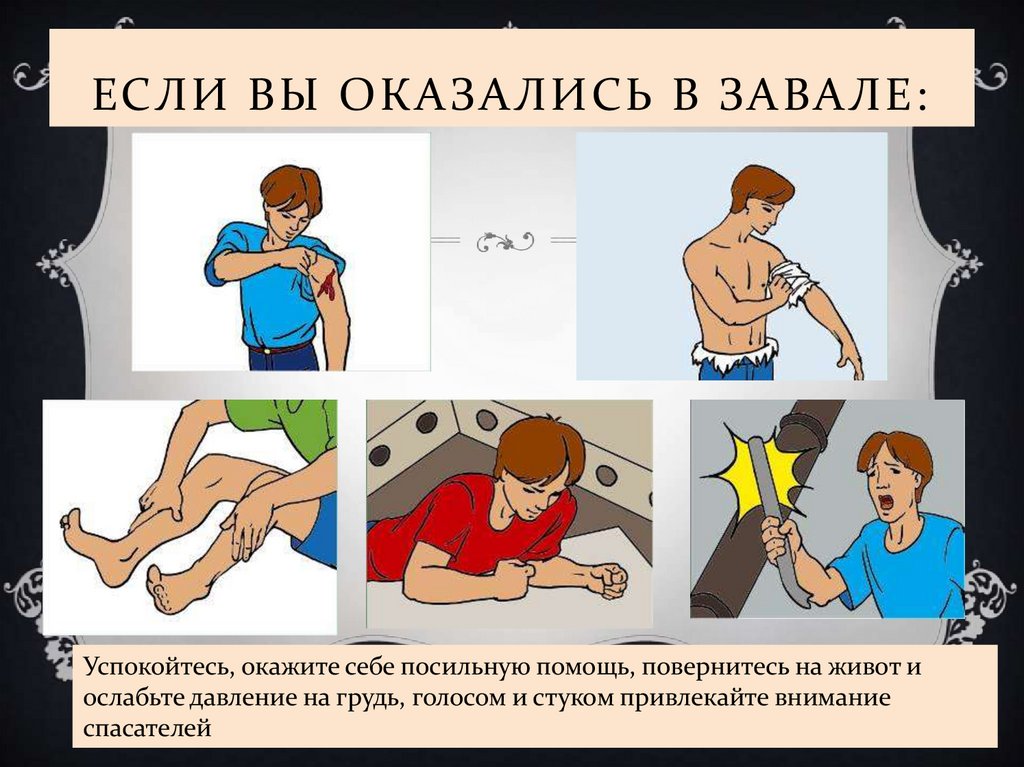 ЕСЛИ ВЫ ОКАЗАЛИСЬ В ЗАВАЛЕ:

Успокойтесь, окажите себе посильную помощь, повернитесь на живот и ослабьте давление на грудь, голосом и стуком привлекайте внимание спасателей