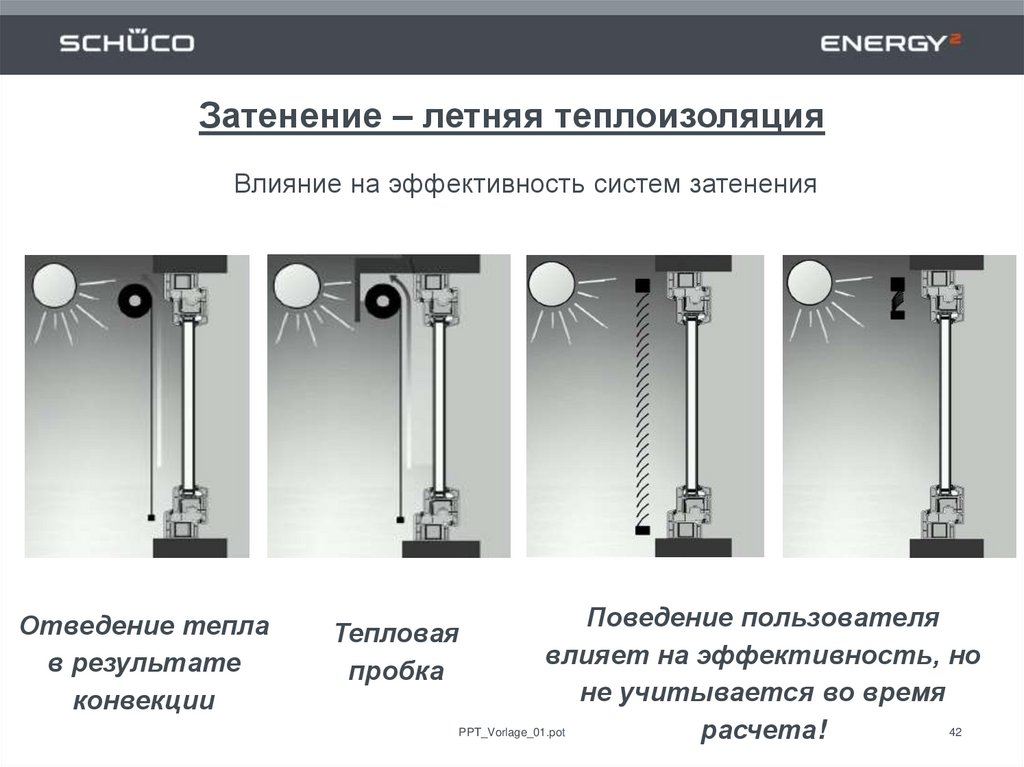 SCHÜCO

ENERGY²

Затенение – летняя теплоизоляция

Влияние на эффективность систем затенения

Отведение тепла в результате конвекции

Тепловая пробка

Поведение пользователя влияет на эффективность, но не учитывается во время расчета!

PPT_Vorlage_01.pot

42