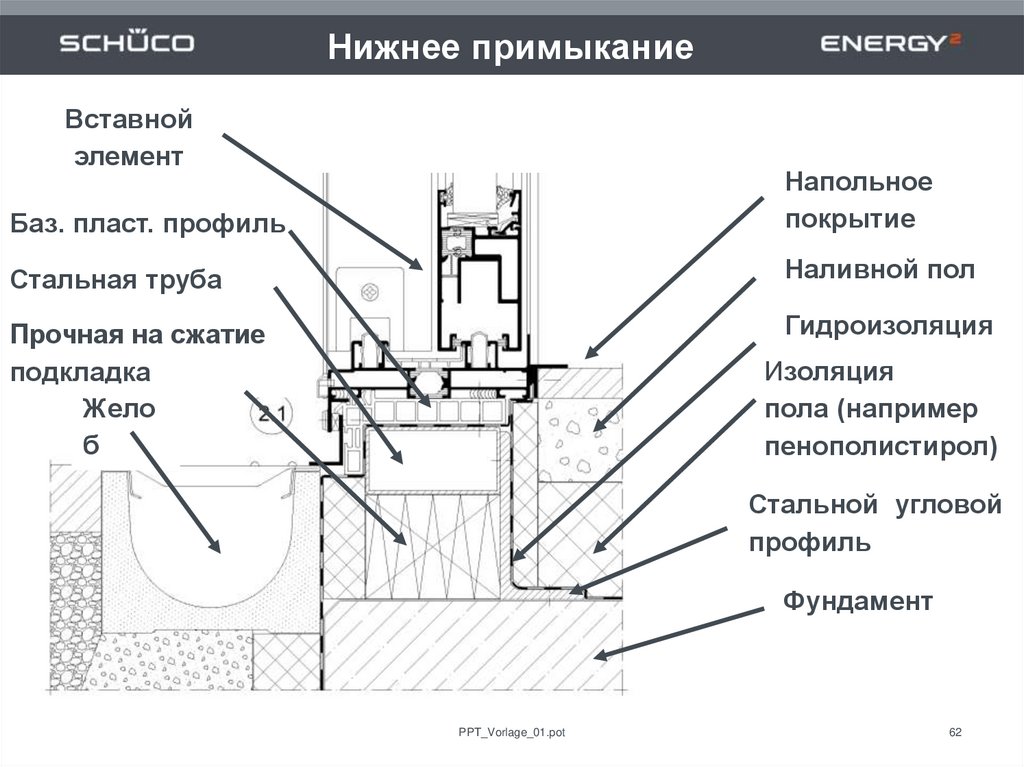 SCHÜCO

Нижнее примыкание

ENERGY²

Вставной элемент

Баз. пласт. профиль

Стальная труба

Прочная на сжатие подкладка

Жело б

2 1

Напольное покрытие

Наливной пол

Гидроизоляция

Изоляция пола (например пенополистирол)

Стальной угловой профиль

Фундамент

PPT_Vorlage_01.pot

62