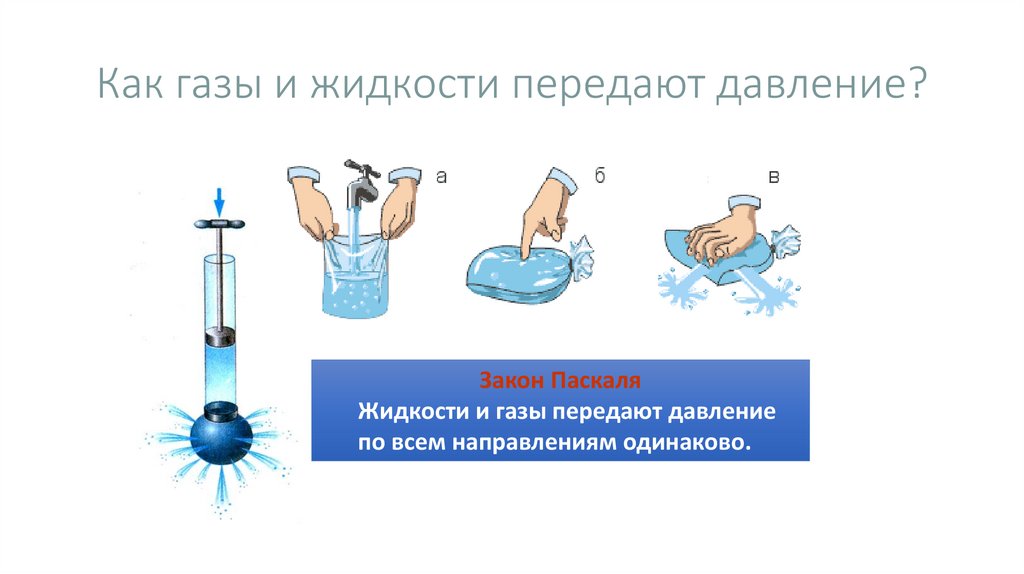 Как газы и жидкости передают давление?

а

б

в

Закон Паскаля
Жидкости и газы передают давление по всем направлениям одинаково.