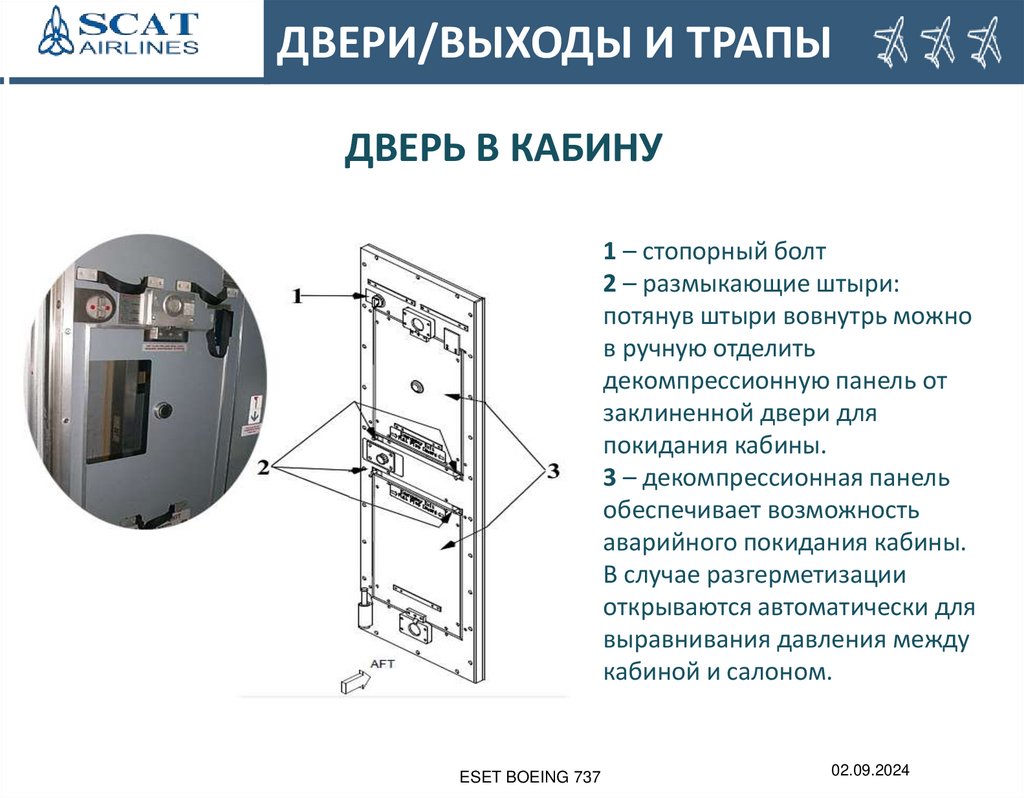 SCAT AIRLINES

ДВЕРИ/ВЫХОДЫ И ТРАПЫ

ДВЕРЬ В КАБИНУ

1
2
3
AFT

1 – стопорный болт
2 – размыкающие штыри: потянув штыри вовнутрь можно в ручную отделить декомпрессионную панель от заклиненной двери для покидания кабины.
3 – декомпрессионная панель обеспечивает возможность аварийного покидания кабины. В случае разгерметизации открываются автоматически для выравнивания давления между кабиной и салоном.

ESET BOEING 737

02.09.2024