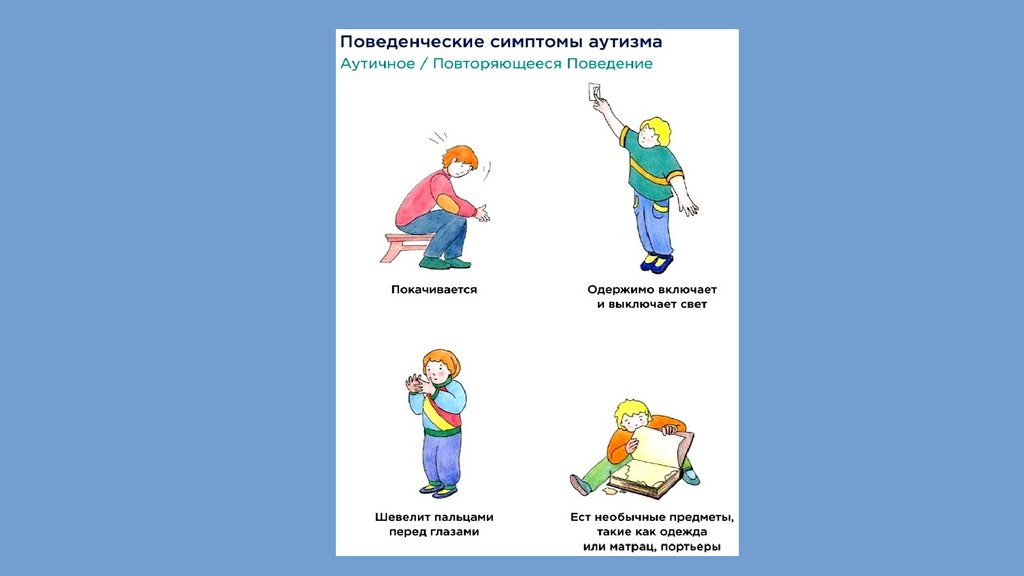 Поведенческие симптомы аутизма
Аутичное / Повторяющееся Поведение

Покачивается

Одержимо включает и выключает свет

Шевелит пальцами перед глазами

Ест необычные предметы, такие как одежда или матрац, портьеры