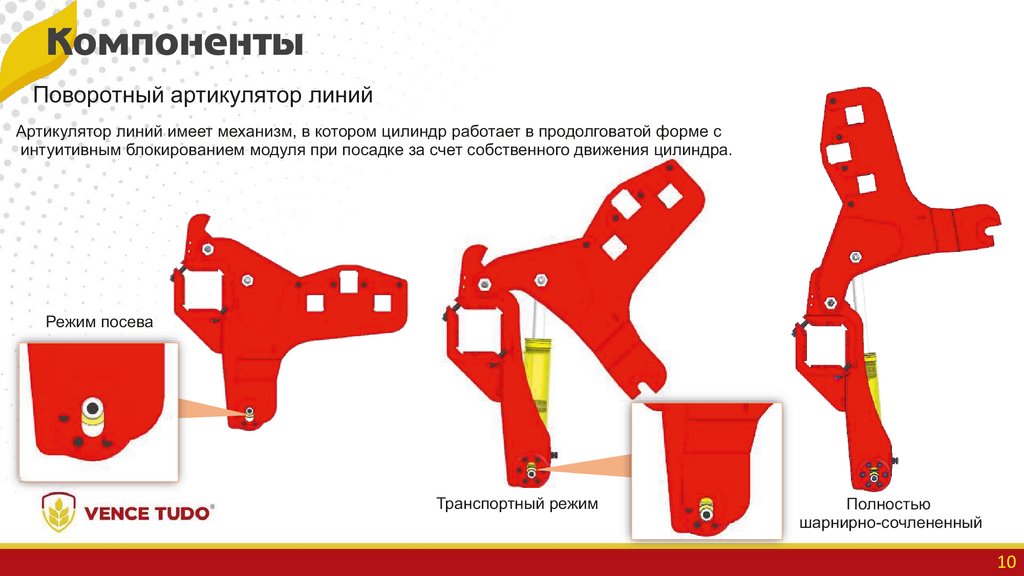 Компоненты

Поворотный артикулятор линий

Артикулятор линий имеет механизм, в котором цилиндр работает в продолговатой форме с интуитивным блокированием модуля при посадке за счет собственного движения цилиндра.

Режим посева

Транспортный режим

Полностью шарнирно-сочлененный

VENCE TUDO®

10