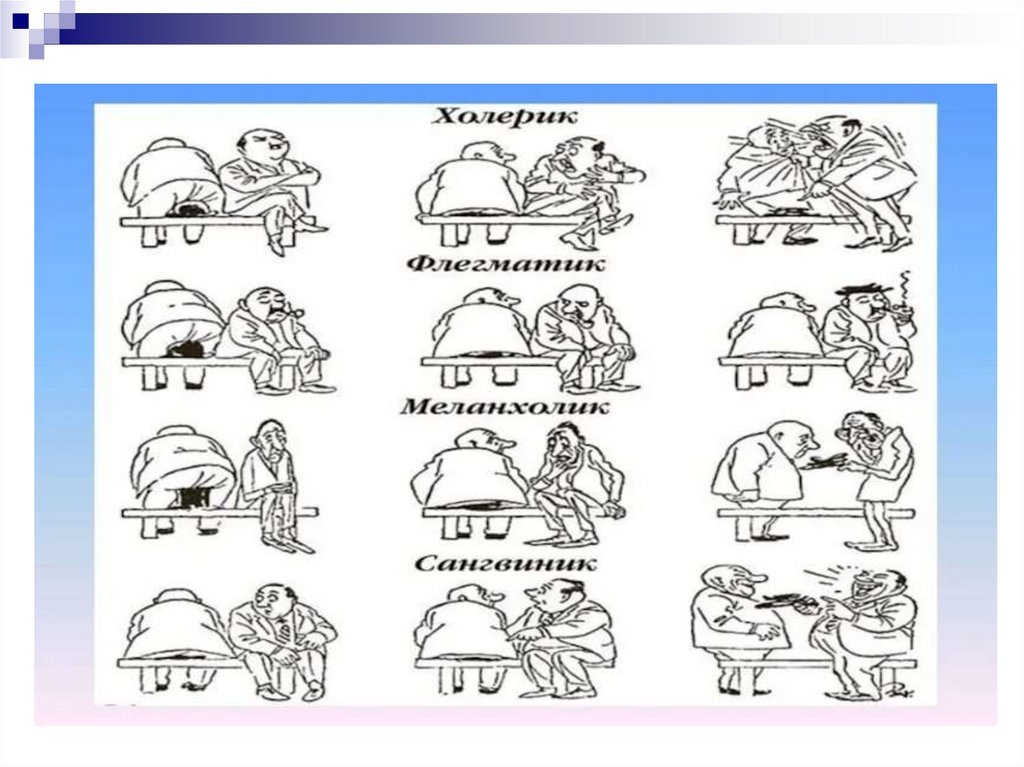 Холерик

Флегматик

Меланхолик

Сангвиник