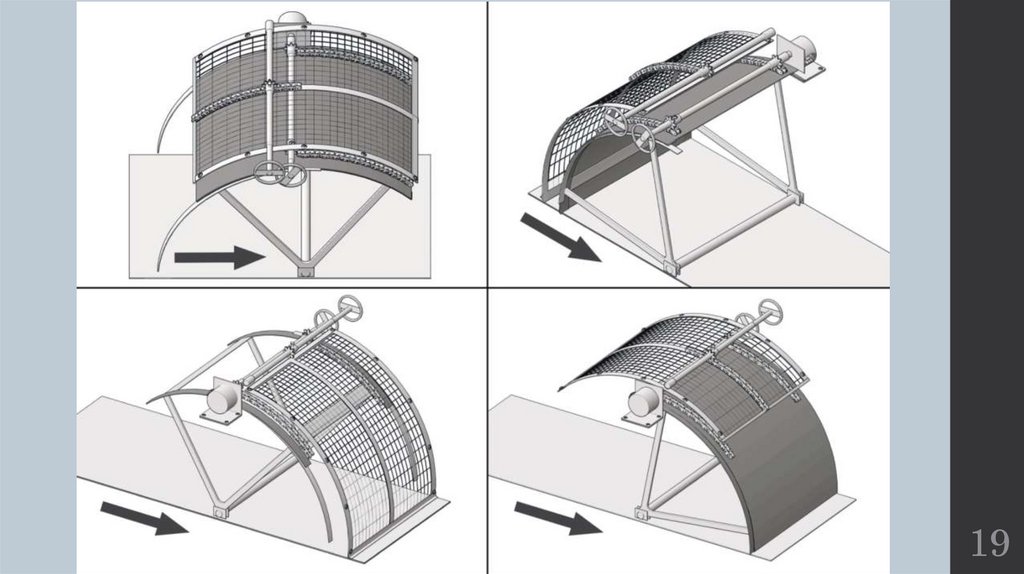 19