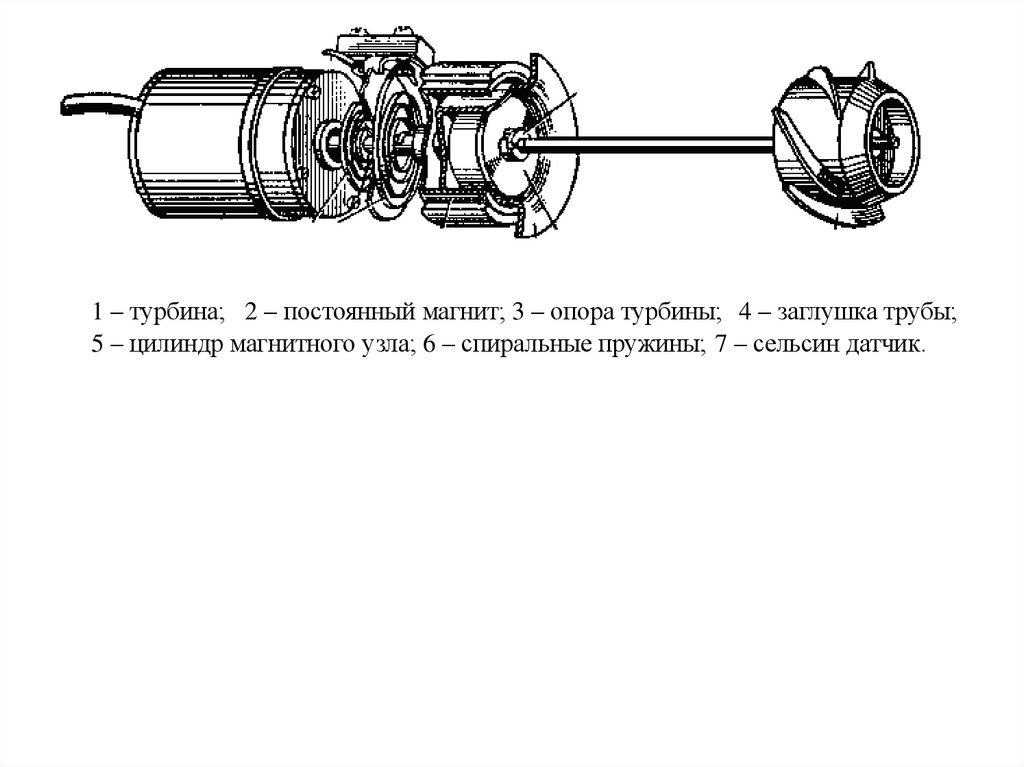 1 – турбина; 2 – постоянный магнит; 3 – опора турбины; 4 – заглушка трубы; 5 – цилиндр магнитного узла; 6 – спиральные пружины; 7 – сельсин датчик.