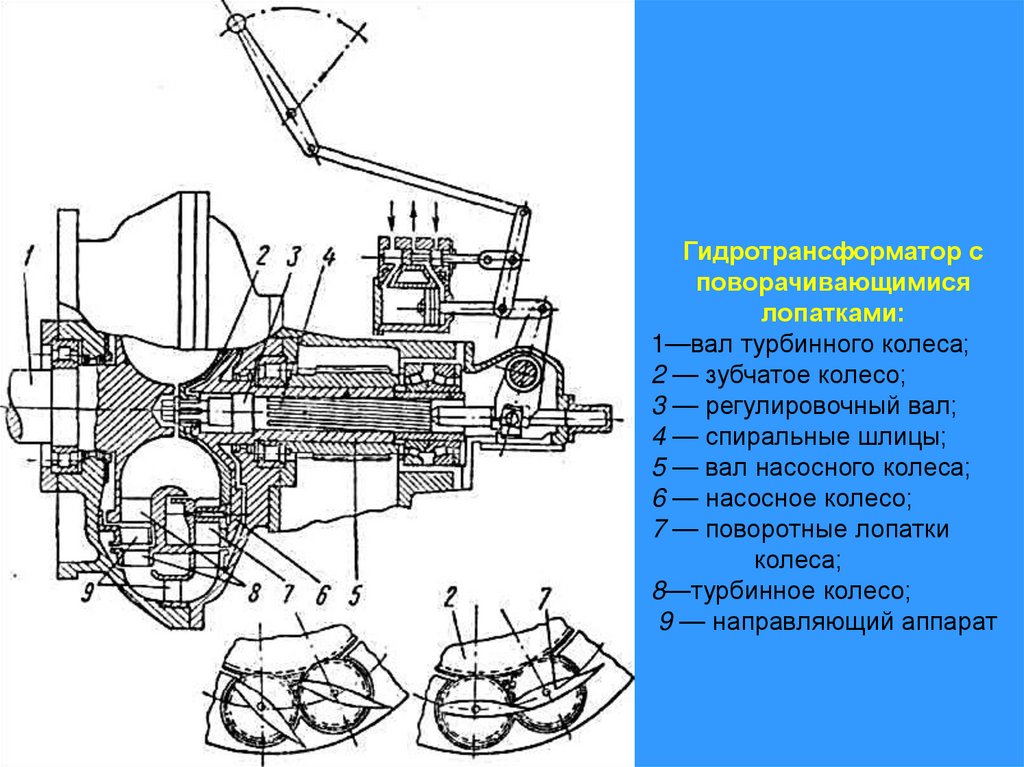 1
2
3
4
9
8
7
6
5
2
7

Гидротрансформатор с поворачивающимися лопатками:
1—вал турбинного колеса;
2 — зубчатое колесо;
3 — регулировочный вал;
4 — спиральные шлицы;
5 — вал насосного колеса;
6 — насосное колесо;
7 — поворотные лопатки колеса;
8—турбинное колесо;
9 — направляющий аппарат