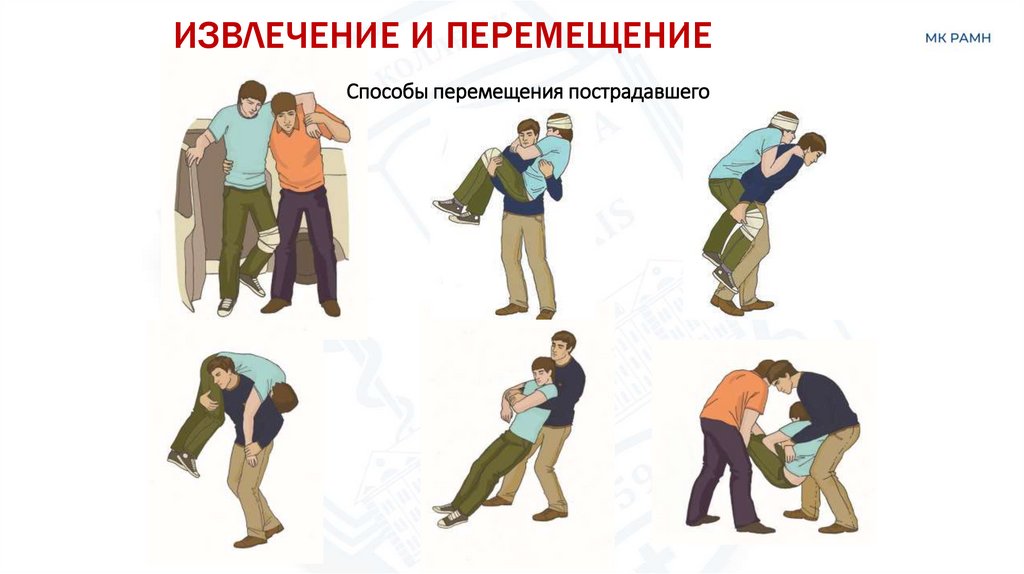 ИЗВЛЕЧЕНИЕ И ПЕРЕМЕЩЕНИЕ

МК РАМН

Способы перемещения пострадавшего