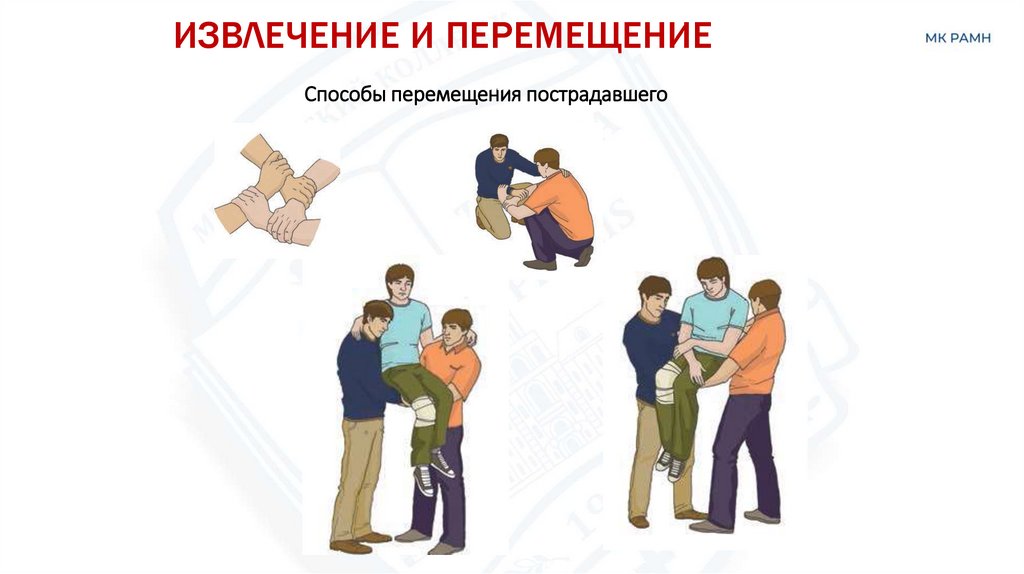 ИЗВЛЕЧЕНИЕ И ПЕРЕМЕЩЕНИЕ

МК РАМН

Способы перемещения пострадавшего