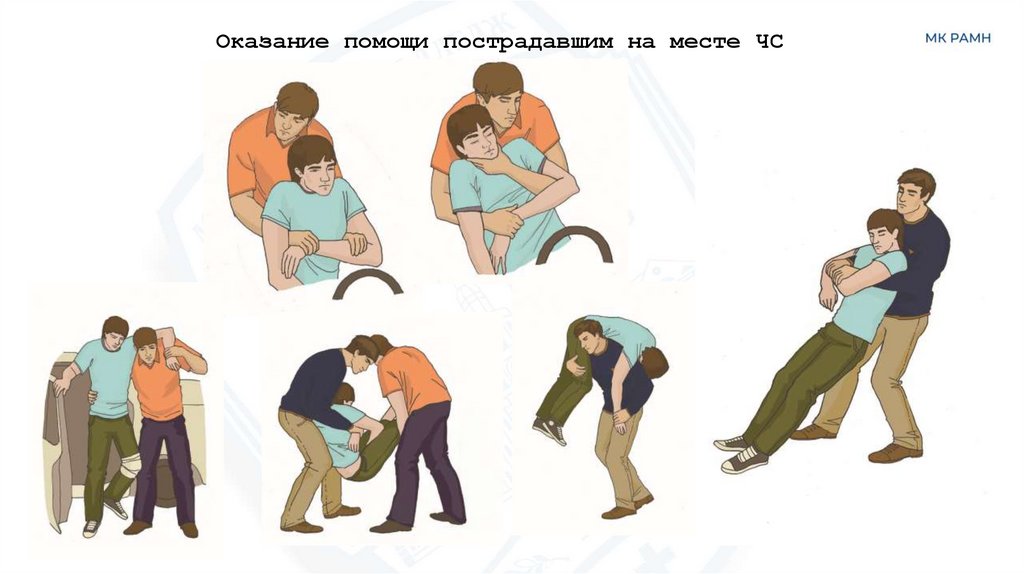 Оказание помощи пострадавшим на месте ЧС

МК РАМН