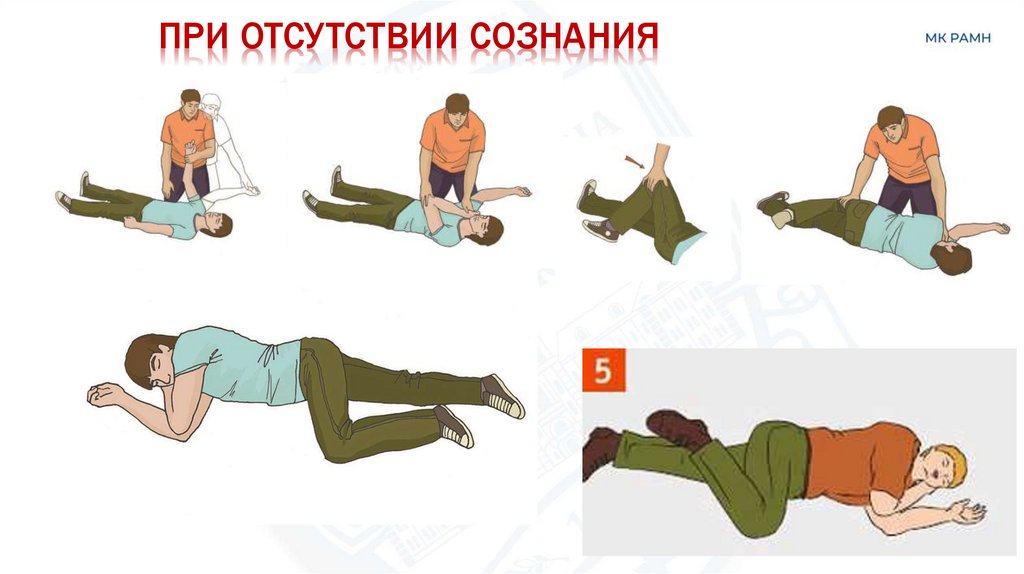 ПРИ ОТСУТСТВИИ СОЗНАНИЯ

МК РАМН

5