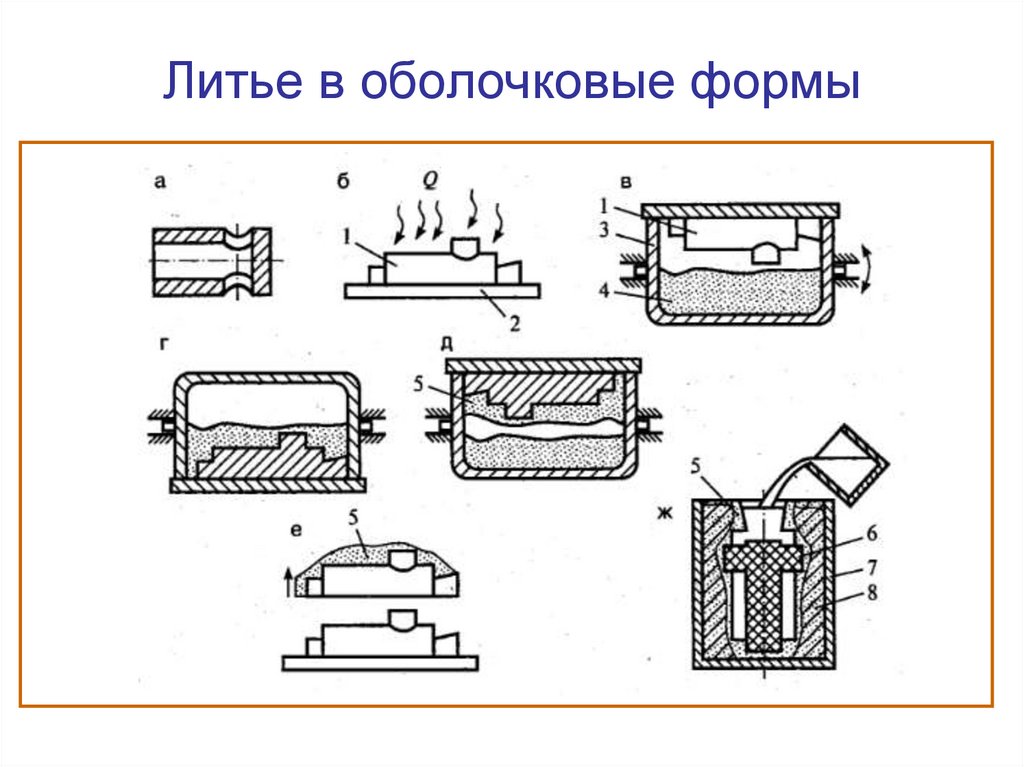 Литье в оболочковые формы

а

б

Q

1

2

в

1

3

4

г

д

5

е

5

ж

5

6

7

8