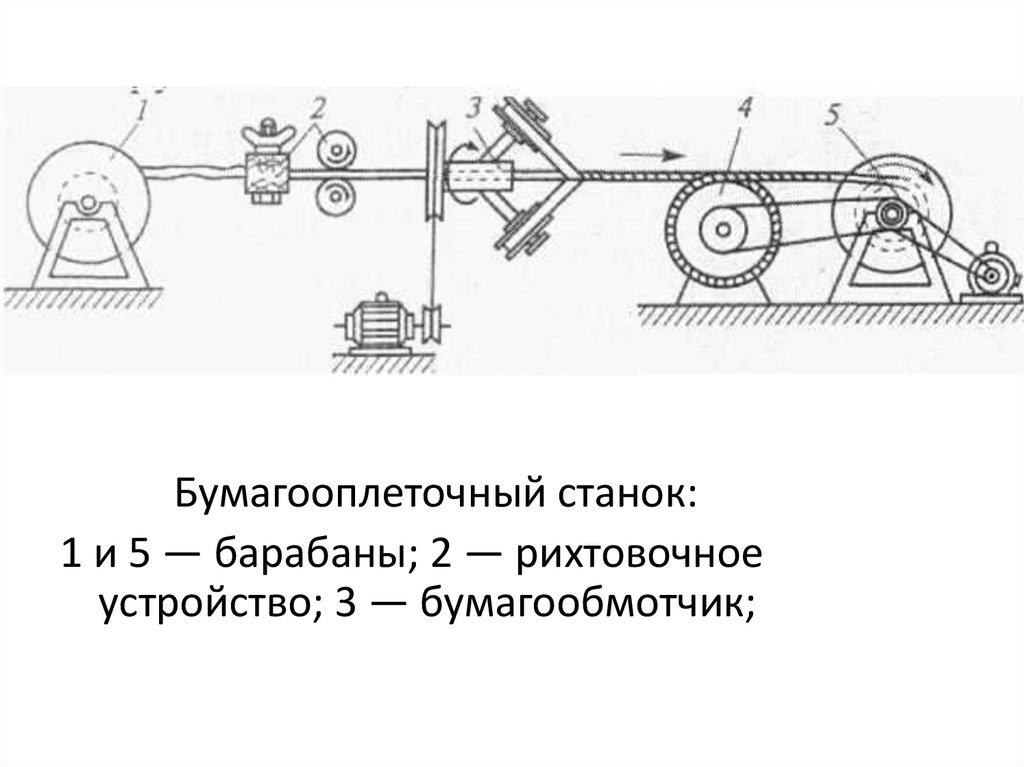 1
2
3
4
5

Бумагооплеточный станок:
1 и 5 — барабаны; 2 — рихтовочное устройство; 3 — бумагообмотчик;