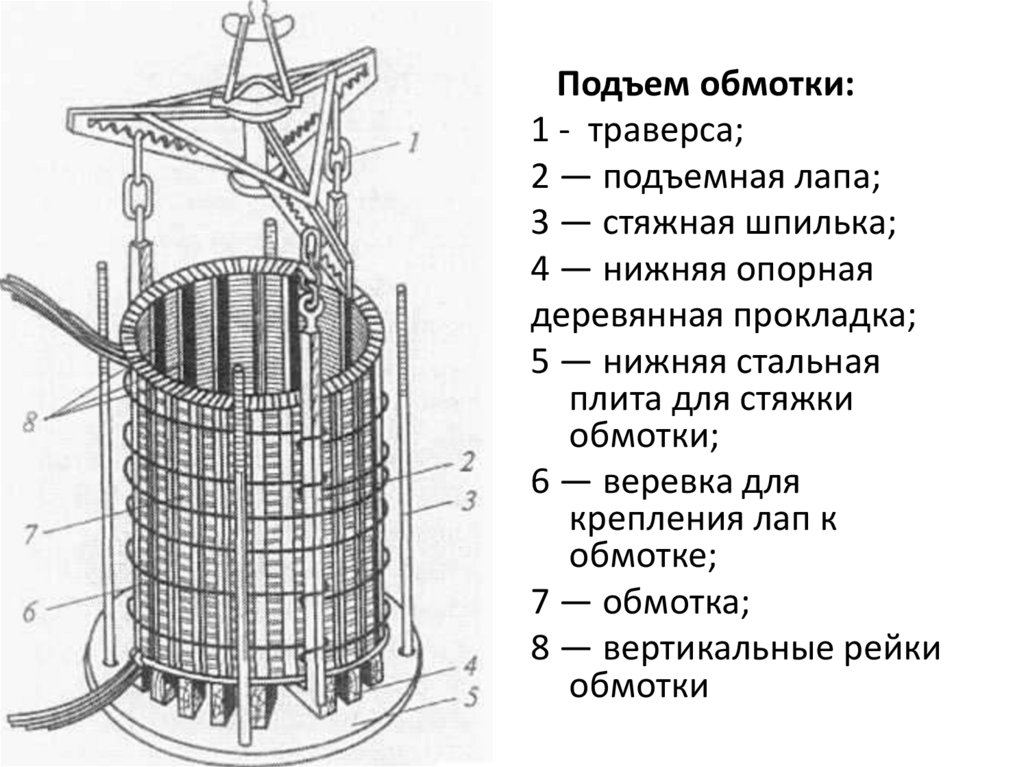 1
8
2
3
7
6
4
5

Подъем обмотки:
1 - траверса;
2 — подъемная лапа;
3 — стяжная шпилька;
4 — нижняя опорная деревянная прокладка;
5 — нижняя стальная плита для стяжки обмотки;
6 — веревка для крепления лап к обмотке;
7 — обмотка;
8 — вертикальные рейки обмотки