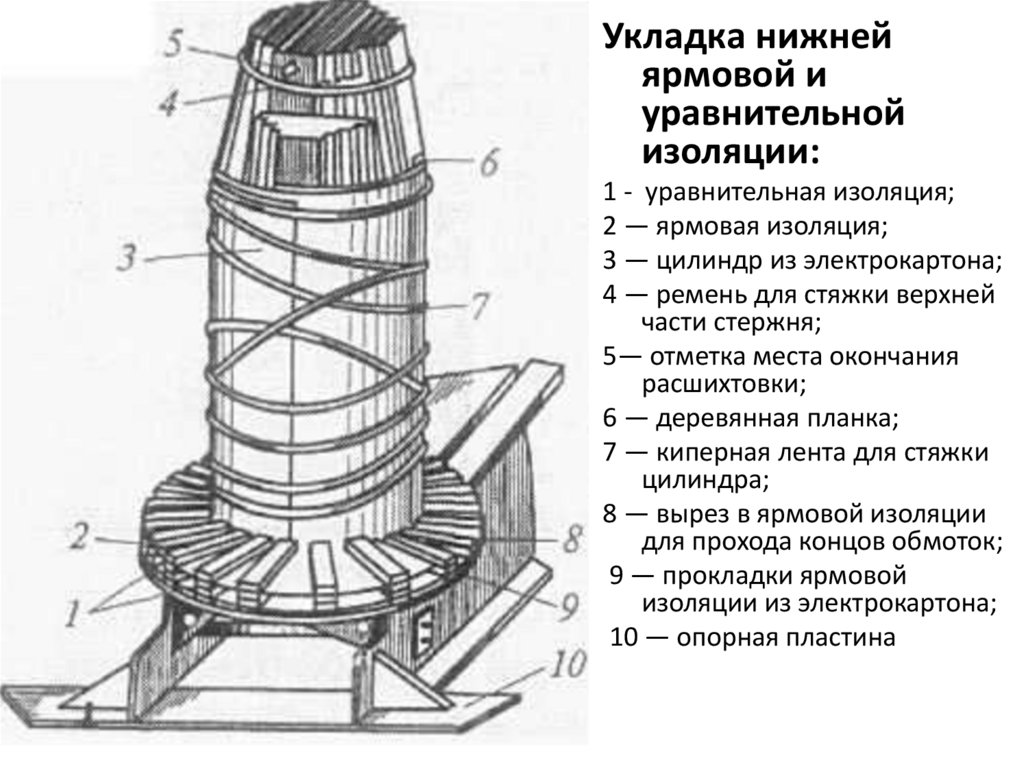 5
4
6
3
7
2
8
1
9
10

Укладка нижней ярмовой и уравнительной изоляции:

1 - уравнительная изоляция;
2 — ярмовая изоляция;
3 — цилиндр из электрокартона;
4 — ремень для стяжки верхней части стержня;
5— отметка места окончания расшихтовки;
6 — деревянная планка;
7 — киперная лента для стяжки цилиндра;
8 — вырез в ярмовой изоляции для прохода концов обмоток;
9 — прокладки ярмовой изоляции из электрокартона;
10 — опорная пластина