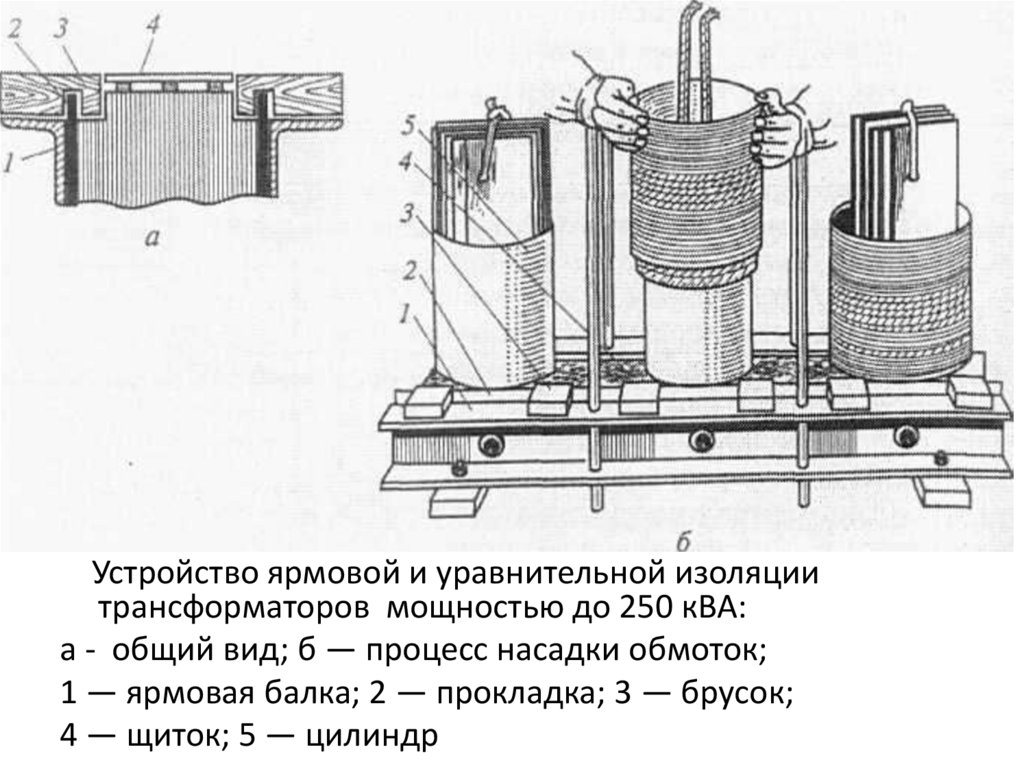 2 3 4

1

а

5
4
3
2
1

б

Устройство ярмовой и уравнительной изоляции трансформаторов мощностью до 250 кВА:

а - общий вид; б — процесс насадки обмоток;

1 — ярмовая балка; 2 — прокладка; 3 — брусок;

4 — щиток; 5 — цилиндр