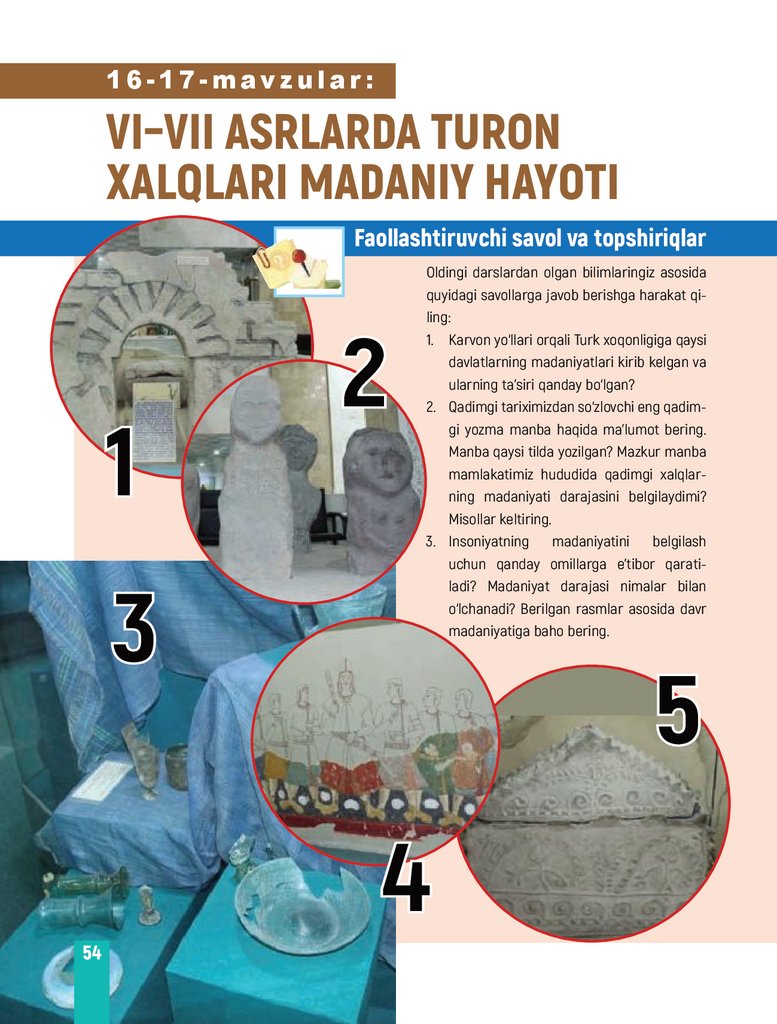 16-17-mavzular:

VI–VII ASRLARDA TURON XALQLARI MADANIY HAYOTI

Faollashtiruvchi savol va topshiriqlar

Oldingi darslardan olgan bilimlaringiz asosida quyidagi savollarga javob berishga harakat qiling:

1. Karvon yo'llari orqali Turk xoqonligiga qaysi davlatlarning madaniyatlari kirib kelgan va ularning ta'siri qanday bo'lgan?
2. Qadimgi tariximizdan so'zlovchi eng qadimgi yozma manba haqida ma'lumot bering. Manba qaysi tilda yozilgan? Mazkur manba mamlakatimiz hududida qadimgi xalqlarning madaniyati darajasini belgilaydimi? Misollar keltiring.
3. Insoniyatning madaniyatini belgilash uchun qanday omillarga e'tibor qaratiladi? Madaniyat darajasi nimalar bilan o'lchanadi? Berilgan rasmlar asosida davr madaniyatiga baho bering.

1

2

3

4

5

54