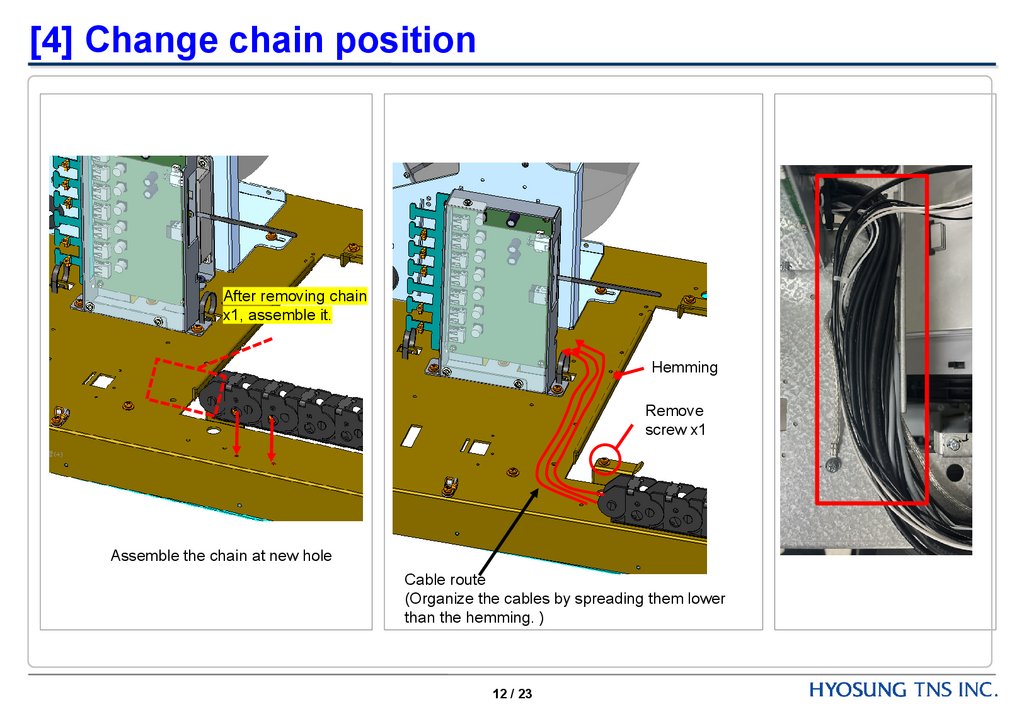 [4] Change chain position

After removing chain x1, assemble it.

Assemble the chain at new hole

Hemming

Remove screw x1

Cable route
(Organize the cables by spreading them lower than the hemming. )

12 / 23

HYOSUNG TNS INC.