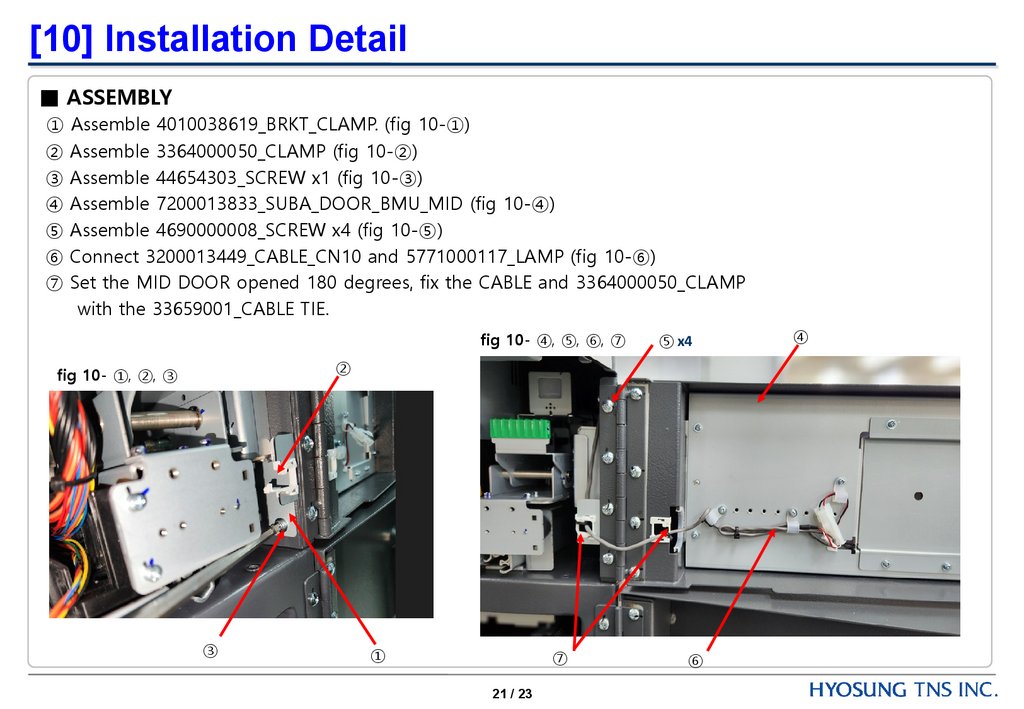 [10] Installation Detail

■ ASSEMBLY

① Assemble 4010038619_BRKT_CLAMP. (fig 10-①)
② Assemble 3364000050_CLAMP (fig 10-②)
③ Assemble 44654303_SCREW x1 (fig 10-③)
④ Assemble 7200013833_SUBA_DOOR_BMU_MID (fig 10-④)
⑤ Assemble 4690000008_SCREW x4 (fig 10-⑤)
⑥ Connect 3200013449_CABLE_CN10 and 5771000117_LAMP (fig 10-⑥)
⑦ Set the MID DOOR opened 180 degrees, fix the CABLE and 3364000050_CLAMP with the 33659001_CABLE TIE.

fig 10- ①, ②, ③

②

③

①

fig 10- ④, ⑤, ⑥, ⑦

⑤ x4

④

⑦

⑥

21 / 23

HYOSUNG TNS INC.