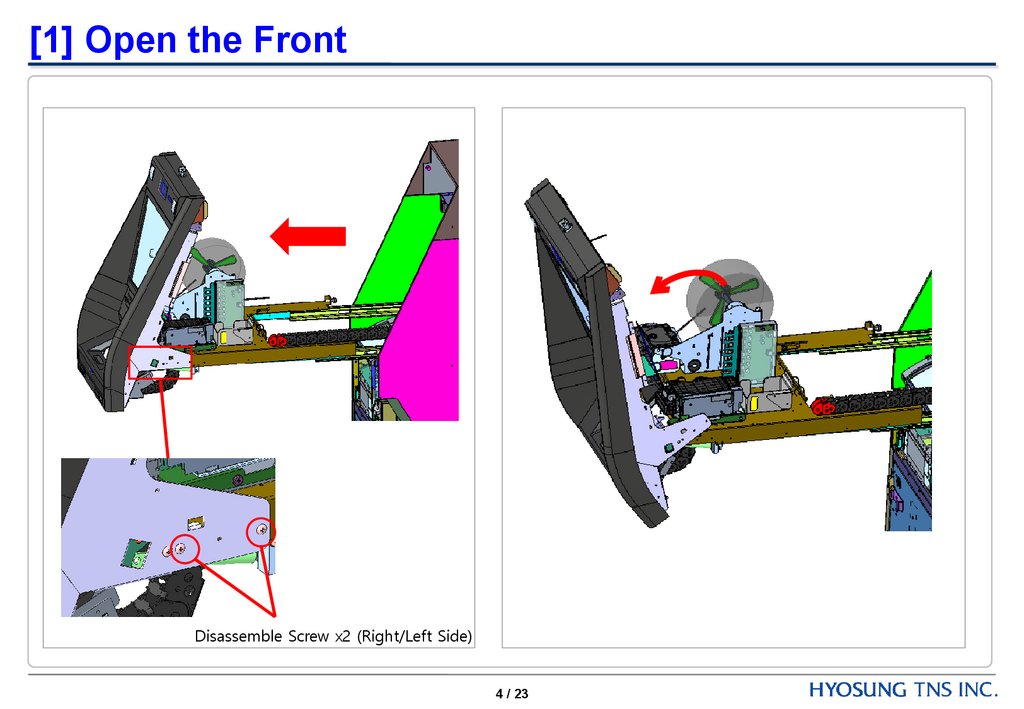 [1] Open the Front

Disassemble Screw x2 (Right/Left Side)

4 / 23

HYOSUNG TNS INC.