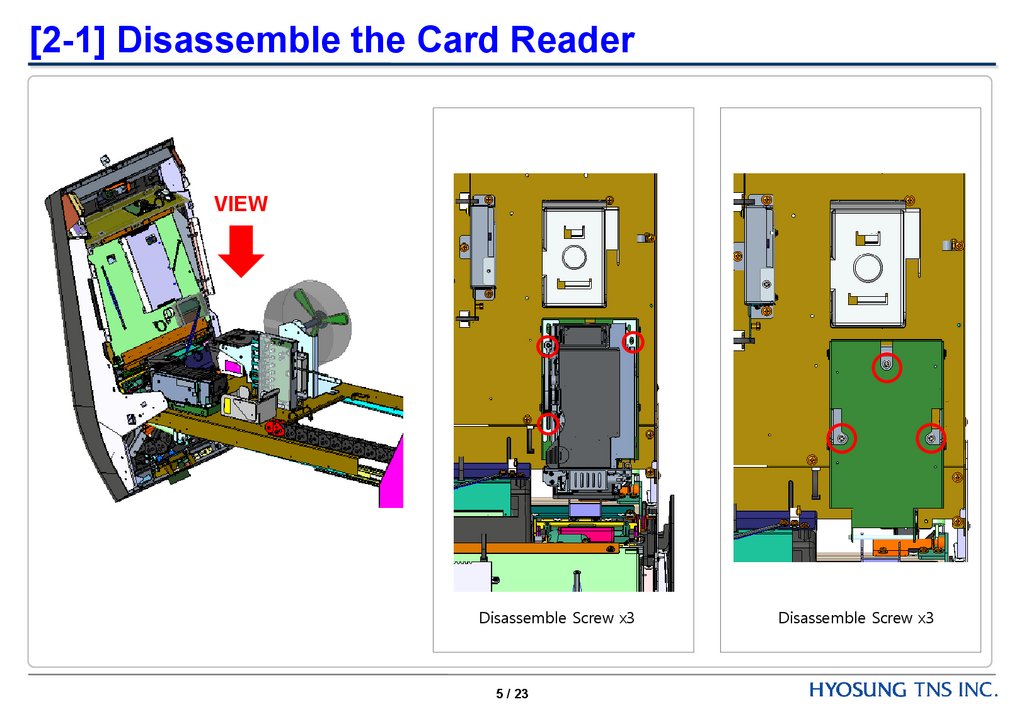 [2-1] Disassemble the Card Reader

VIEW

Disassemble Screw x3

Disassemble Screw x3

5 / 23

HYOSUNG TNS INC.