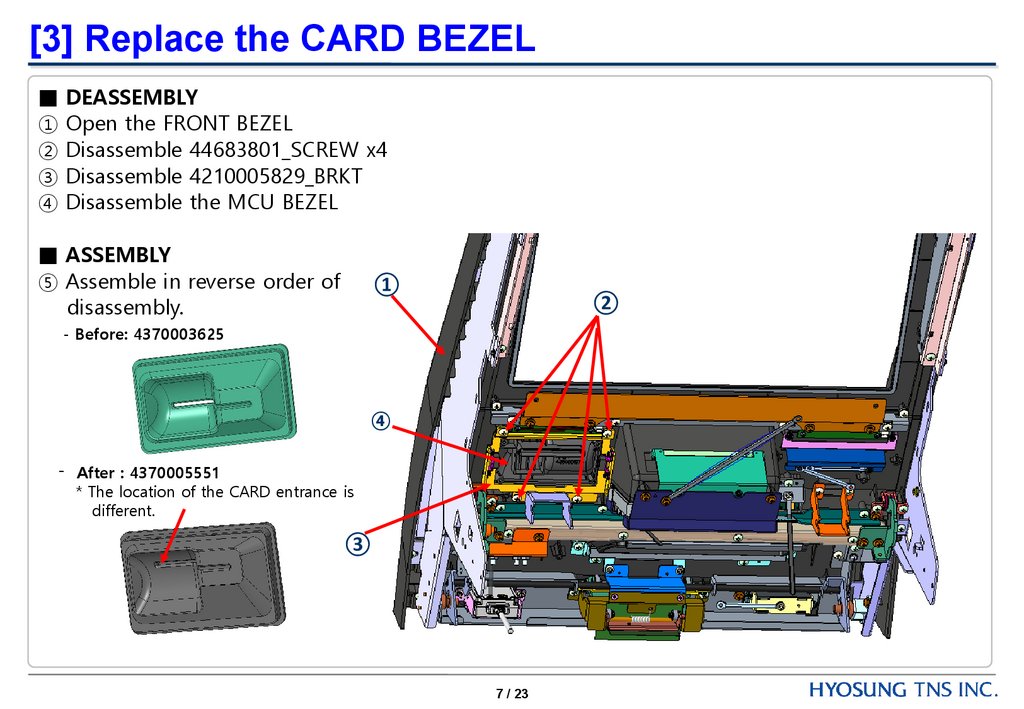 [3] Replace the CARD BEZEL

■ DEASSEMBLY
① Open the FRONT BEZEL
② Disassemble 44683801_SCREW x4
③ Disassemble 4210005829_BRKT
④ Disassemble the MCU BEZEL

■ ASSEMBLY
⑤ Assemble in reverse order of disassembly.

- Before: 4370003625

- After : 4370005551
* The location of the CARD entrance is different.

①
②
④
③

7 / 23

HYOSUNG TNS INC.