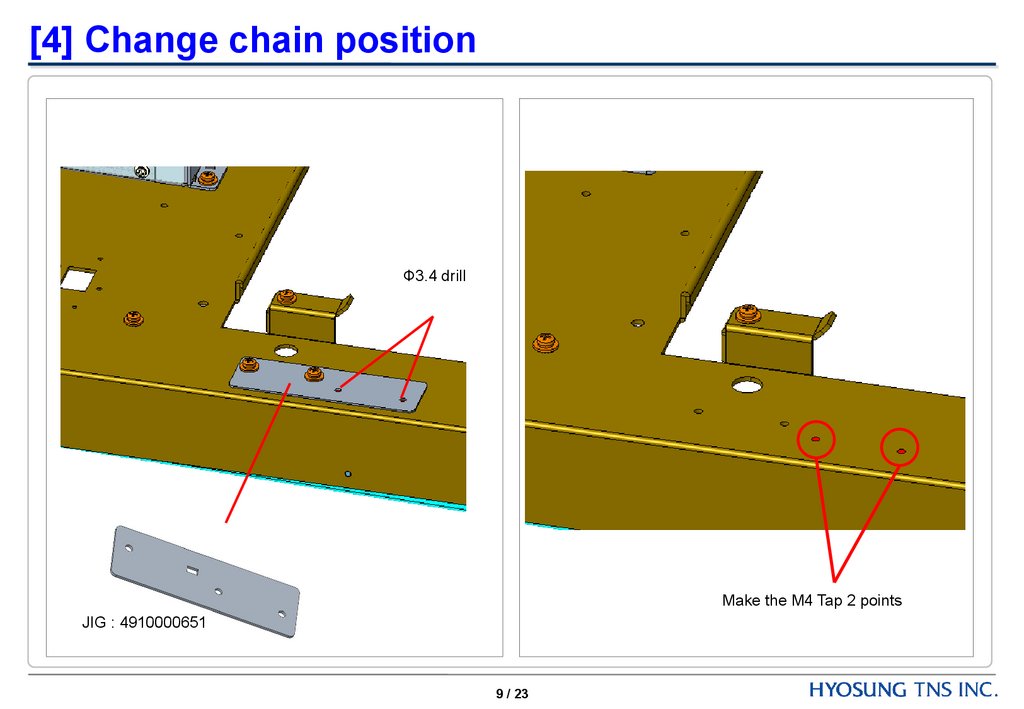 [4] Change chain position

Φ3.4 drill

JIG : 4910000651

Make the M4 Tap 2 points

9 / 23

HYOSUNG TNS INC.