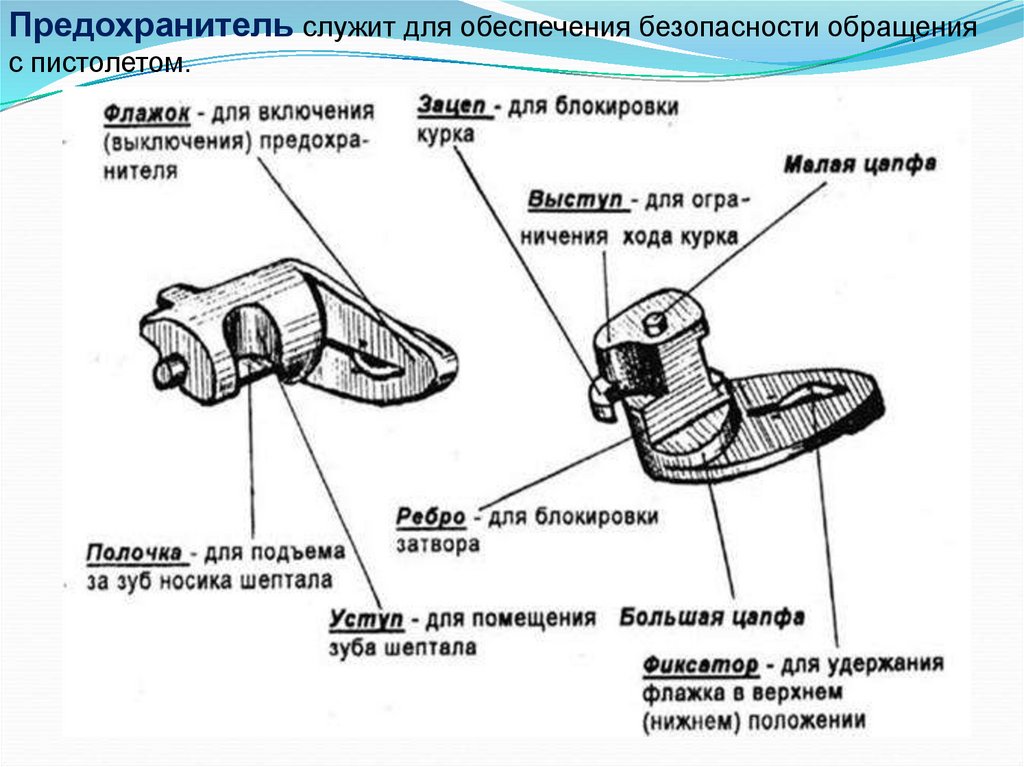 Предохранитель служит для обеспечения безопасности обращения с пистолетом.

Флажок - для включения (выключения) предохранителя

Зацеп - для блокировки курка

Малая цапфа

Выступ - для ограничения хода курка

Ребро - для блокировки затвора

Полочка - для подъема за зуб носика шептала

Уступ - для помещения зуба шептала

Большая цапфа

Фиксатор - для удержания флажка в верхнем (нижнем) положении