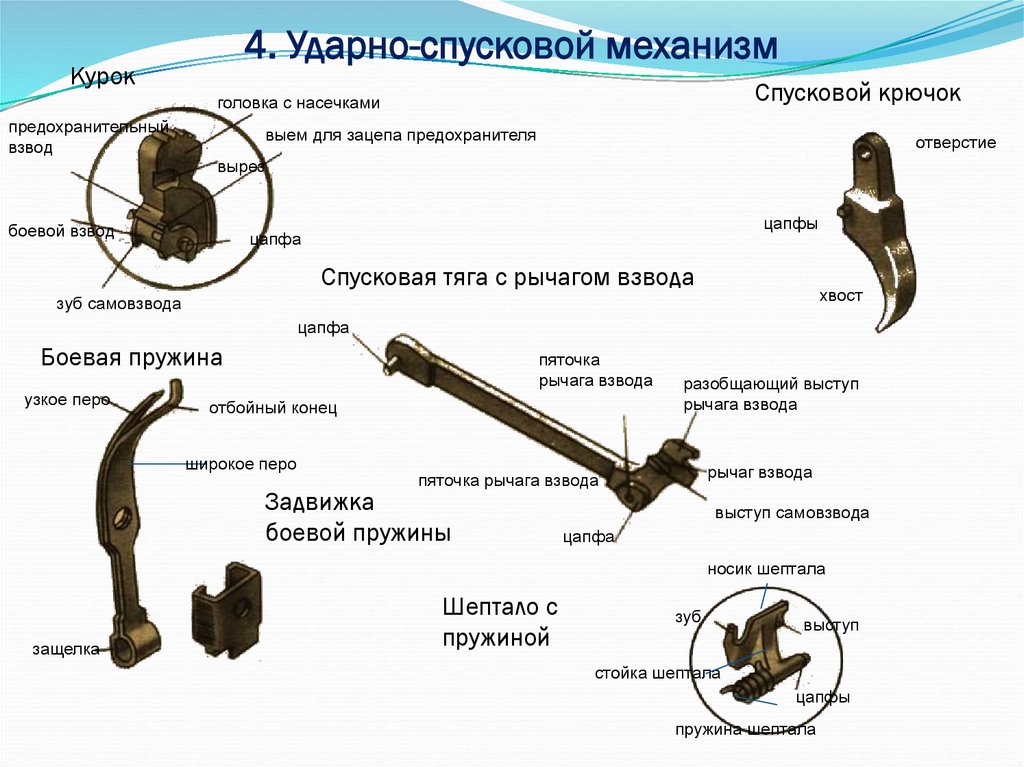 4. Ударно-спусковой механизм

Курок

головка с насечками

предохранительный взвод

выем для зацепа предохранителя

вырез

боевой взвод

цапфа

зуб самовзвода

Спусковой крючок

отверстие

цапфы

хвост

Спусковая тяга с рычагом взвода

цапфа

пяточка рычага взвода

разобщающий выступ рычага взвода

пяточка рычага взвода

рычаг взвода

выступ самовзвода

цапфа

Боевая пружина

узкое перо

отбойный конец

широкое перо

защелка

Задвижка боевой пружины

Шептало с пружиной

носик шептала

зуб

выступ

стойка шептала

цапфы

пружина шептала