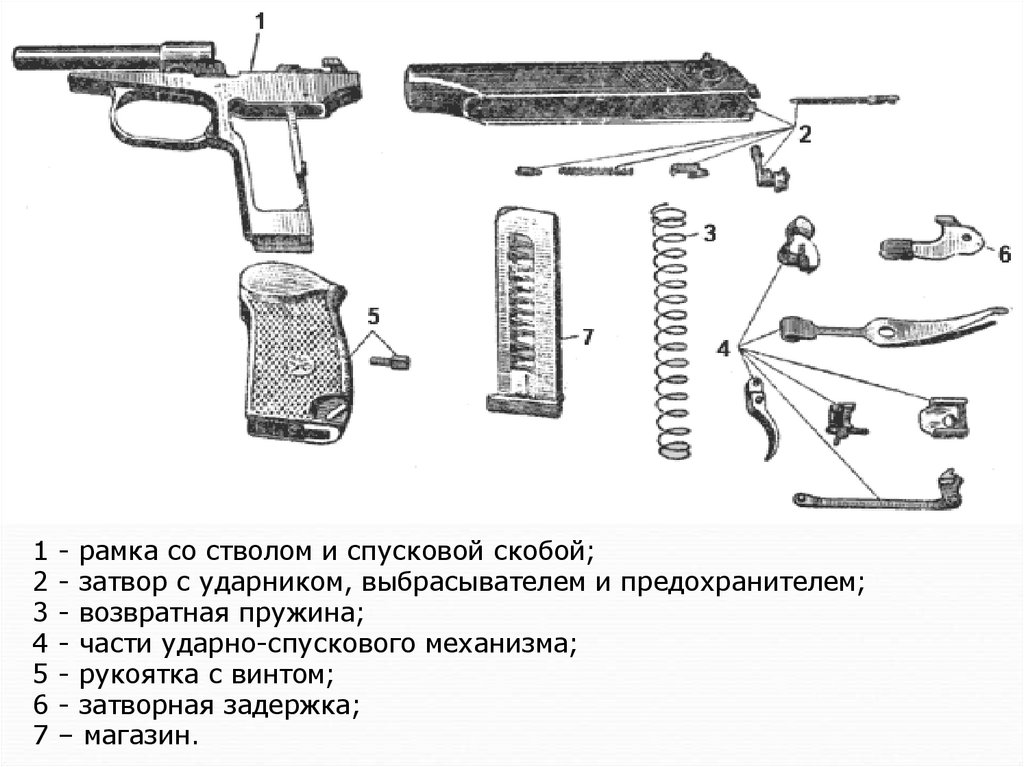 1

2

3

6

5

7

4

1 - рамка со стволом и спусковой скобой;
2 - затвор с ударником, выбрасывателем и предохранителем;
3 - возвратная пружина;
4 - части ударно-спускового механизма;
5 - рукоятка с винтом;
6 - затворная задержка;
7 – магазин.