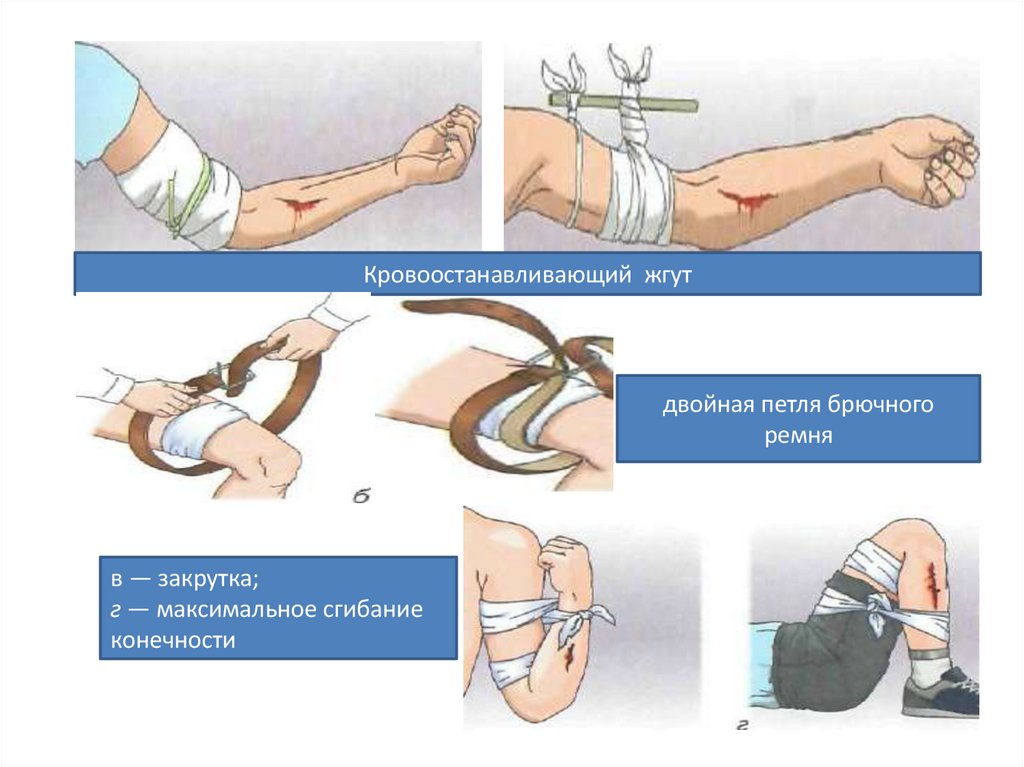 Кровоостанавливающий жгут

б

двойная петля брючного ремня

в — закрутка;
г — максимальное сгибание конечности

г