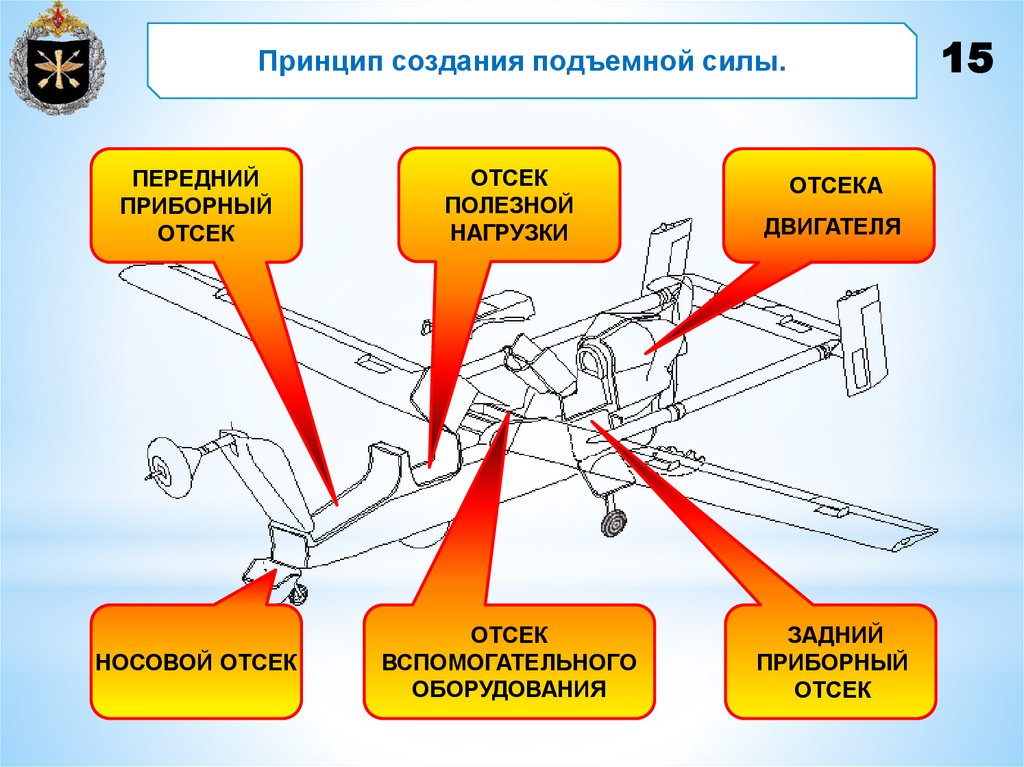 Принцип создания подъемной силы.

15

ПЕРЕДНИЙ ПРИБОРНЫЙ ОТСЕК

ОТСЕК ПОЛЕЗНОЙ НАГРУЗКИ

ОТСЕКА ДВИГАТЕЛЯ

НОСОВОЙ ОТСЕК

ОТСЕК ВСПОМОГАТЕЛЬНОГО ОБОРУДОВАНИЯ

ЗАДНИЙ ПРИБОРНЫЙ ОТСЕК