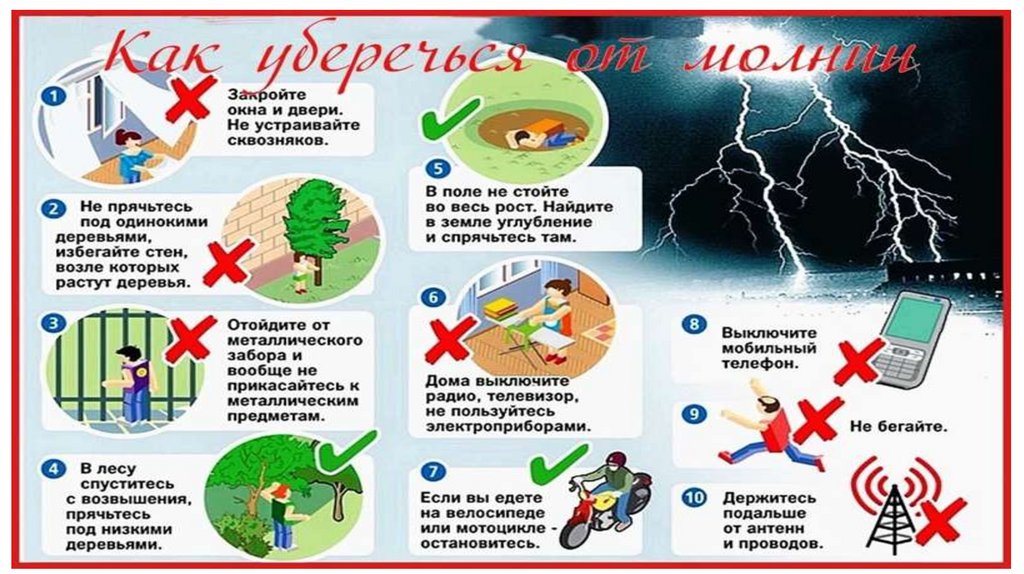 Как уберечься от молнии

1 Закройте окна и двери. Не устраивайте сквозняков.

2 Не прячьтесь под одинокими деревьями, избегайте стен, возле которых растут деревья.

3 Отойдите от металлического забора и вообще не прикасайтесь к металлическим предметам.

4 В лесу спуститесь с возвышения, прячьтесь под низкими деревьями.

5 В поле не стойте во весь рост. Найдите в земле углубление и спрячьтесь там.

6 Дома выключите радио, телевизор, не пользуйтесь электроприборами.

7 Если вы едете на велосипеде или мотоцикле - остановитесь.

8 Выключите мобильный телефон.

9 Не бегайте.

10 Держитесь подальше от антенн и проводов.