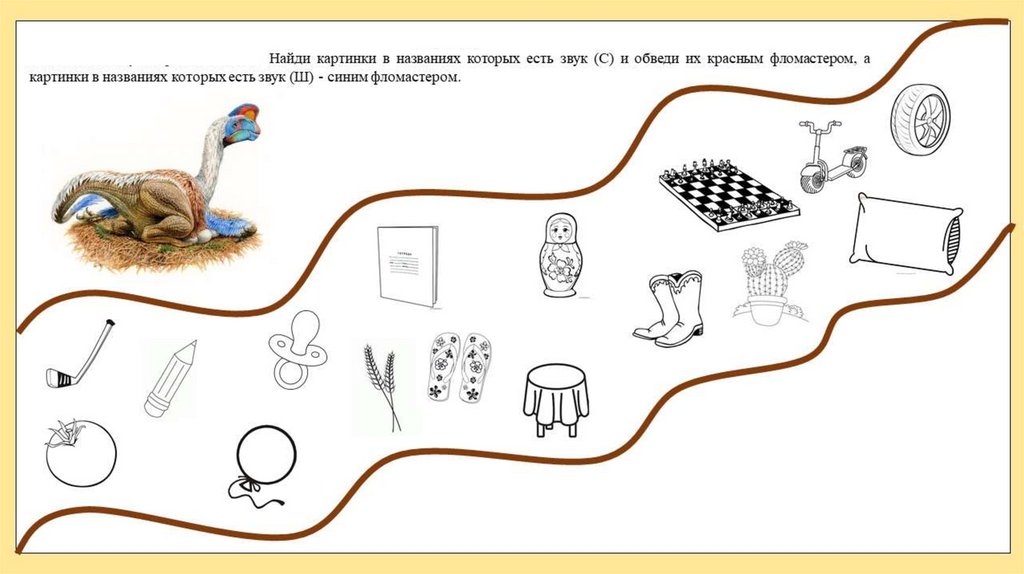 Найди картинки в названиях которых есть звук (С) и обведи их красным фломастером, а картинки в названиях которых есть звук (Ш) - синим фломастером.

ТЕТРАДЬ