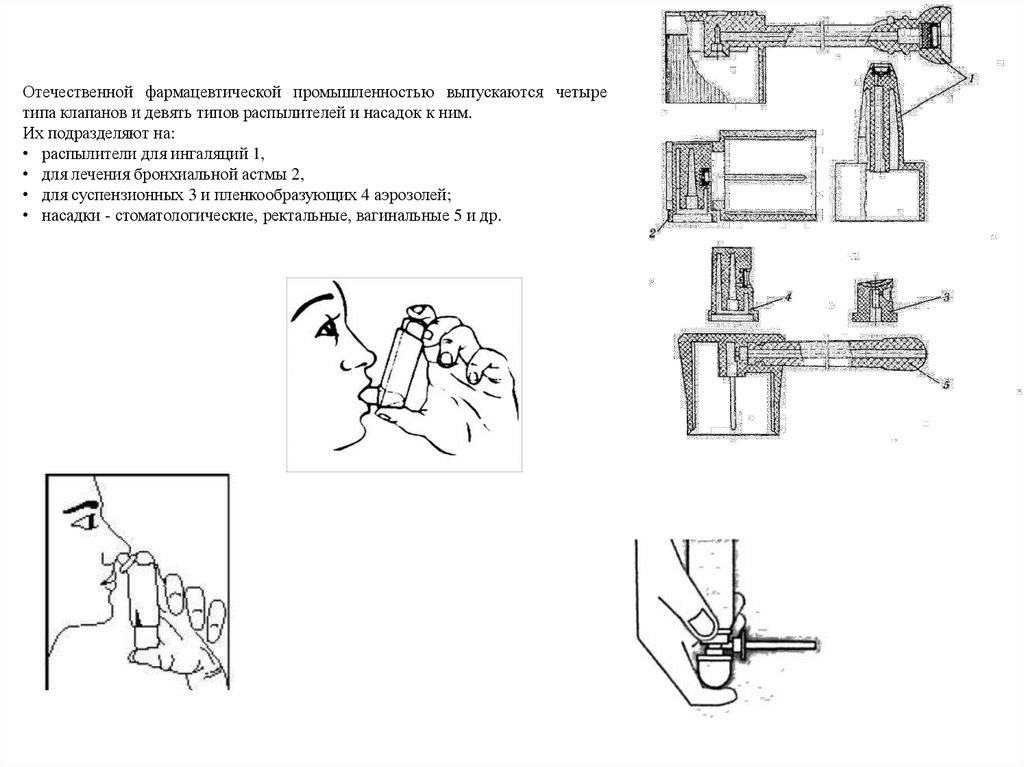 Отечественной фармацевтической промышленностью выпускаются четыре типа клапанов и девять типов распылителей и насадок к ним.
Их подразделяют на:
• распылители для ингаляций 1,
• для лечения бронхиальной астмы 2,
• для суспензионных 3 и пленкообразующих 4 аэрозолей;
• насадки - стоматологические, ректальные, вагинальные 5 и др.

1
2
4
3
5