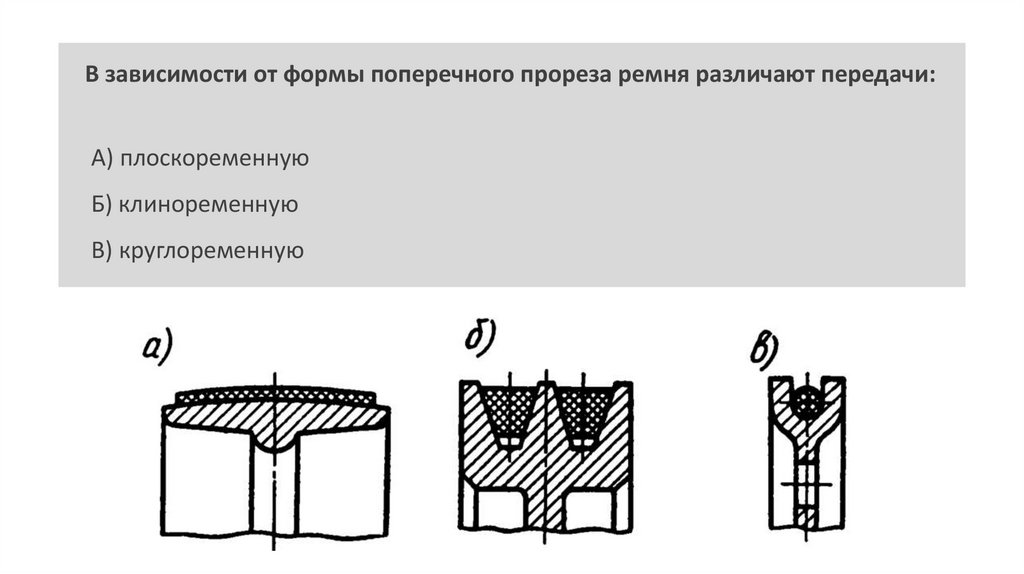 В зависимости от формы поперечного прореза ремня различают передачи:

А) плоскоременную

Б) клиноременную

В) круглоременную

а)

б)

в)