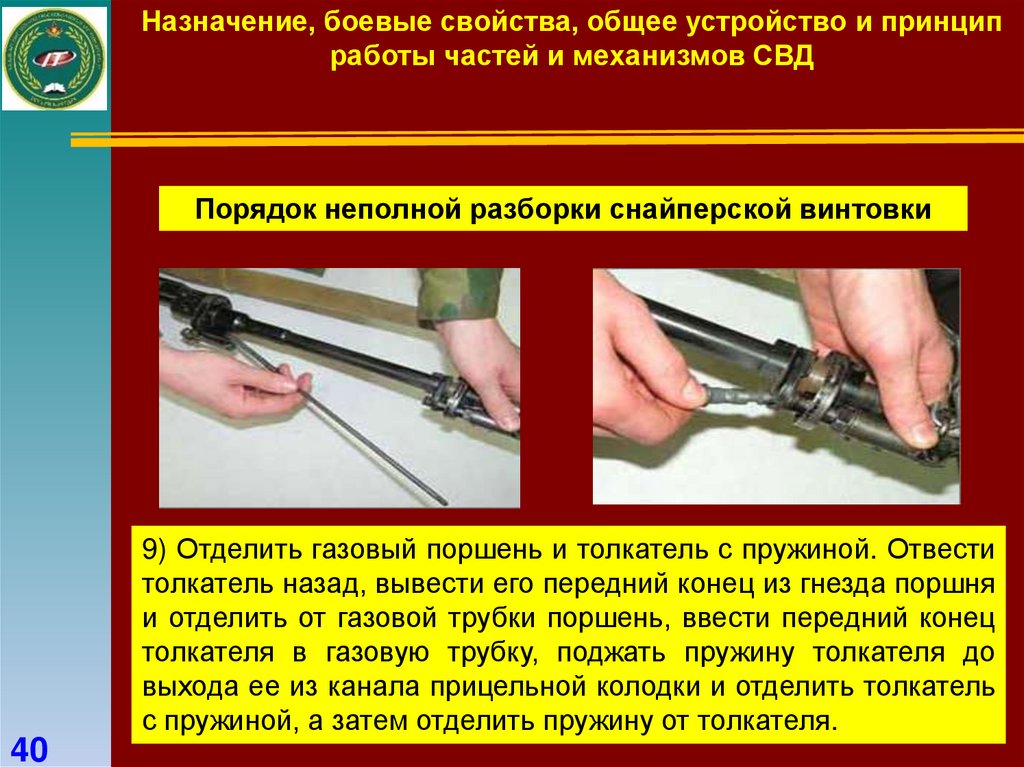 Назначение, боевые свойства, общее устройство и принцип работы частей и механизмов СВД

Порядок неполной разборки снайперской винтовки

9) Отделить газовый поршень и толкатель с пружиной. Отвести толкатель назад, вывести его передний конец из гнезда поршня и отделить от газовой трубки поршень, ввести передний конец толкателя в газовую трубку, поджать пружину толкателя до выхода ее из канала прицельной колодки и отделить толкатель с пружиной, а затем отделить пружину от толкателя.

40